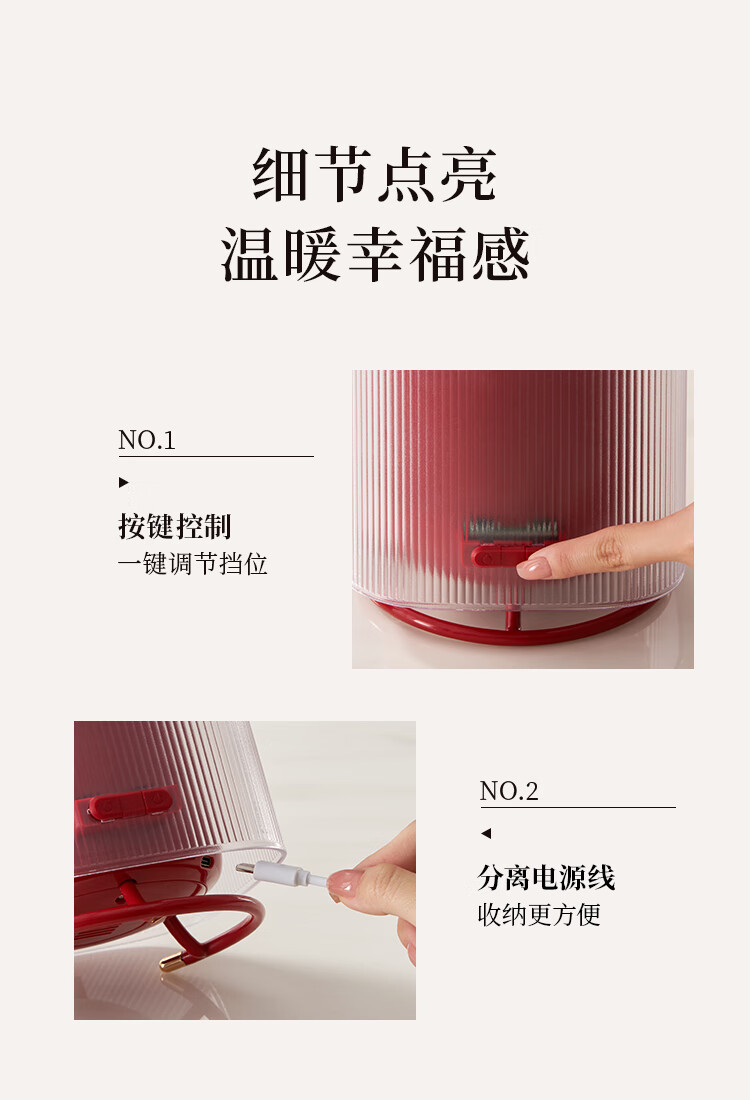 细节点亮
温暖幸福感

NO.1

按键控制
一键调节挡位

NO.2

分离电源线
收纳更方便