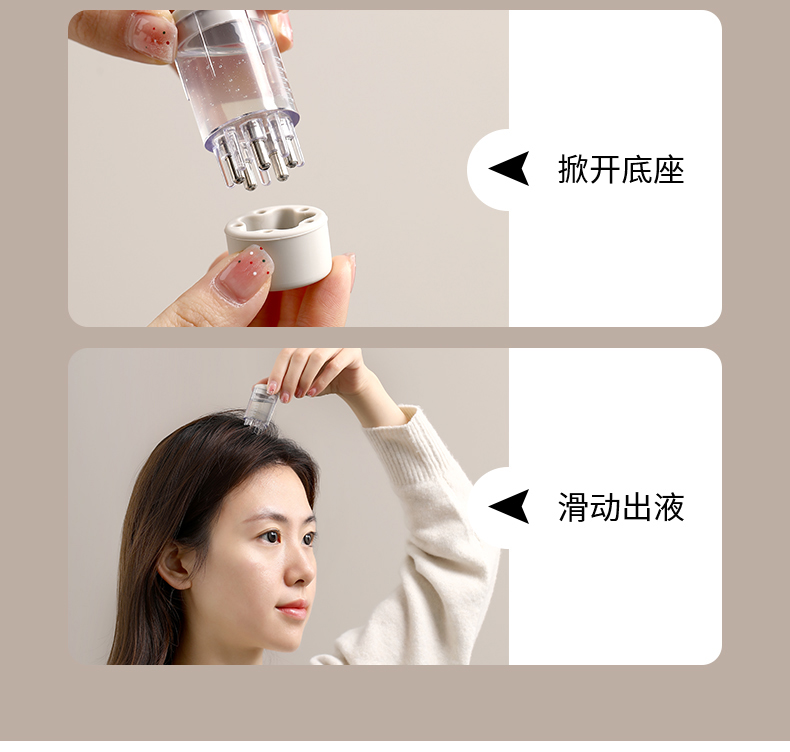 掀开底座

滑动出液