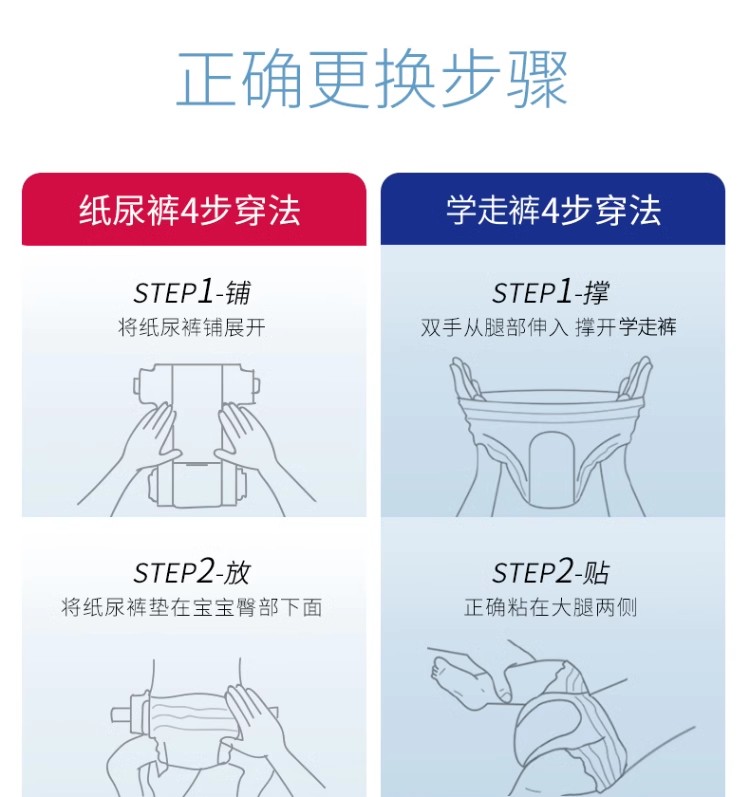 正确更换步骤

纸尿裤4步穿法

STEP1-铺
将纸尿裤铺展开

STEP2-放
将纸尿裤垫在宝宝臀部下面

学走裤4步穿法

STEP1-撑
双手从腿部伸入 撑开学走裤

STEP2-贴
正确粘在大腿两侧