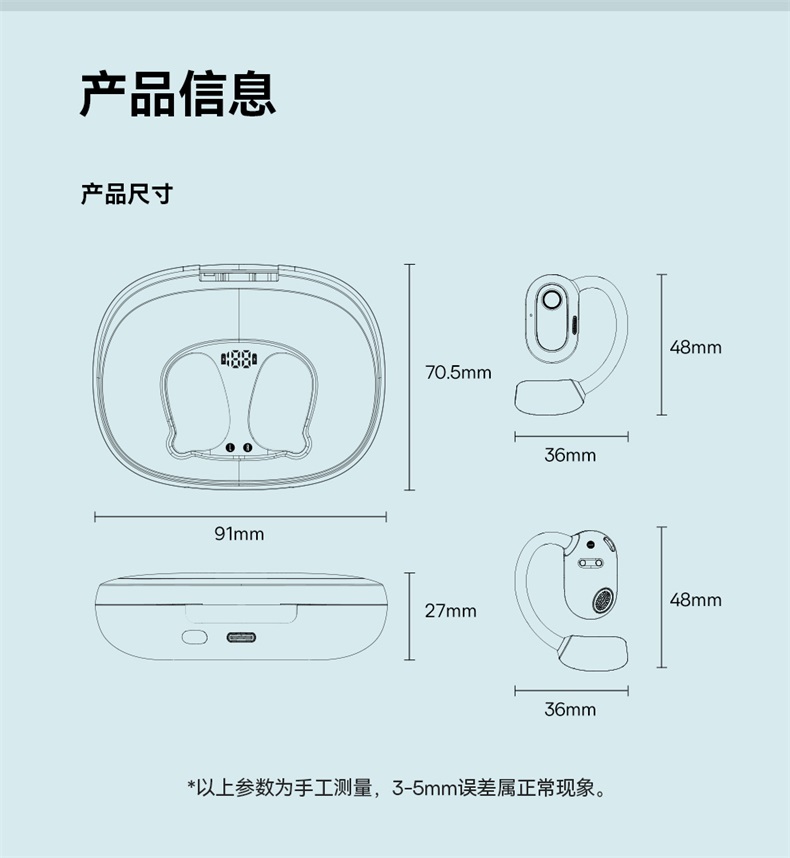 产品信息

产品尺寸

70.5mm

48mm

36mm

91mm

27mm

48mm

36mm

*以上参数为手工测量，3-5mm误差属正常现象。