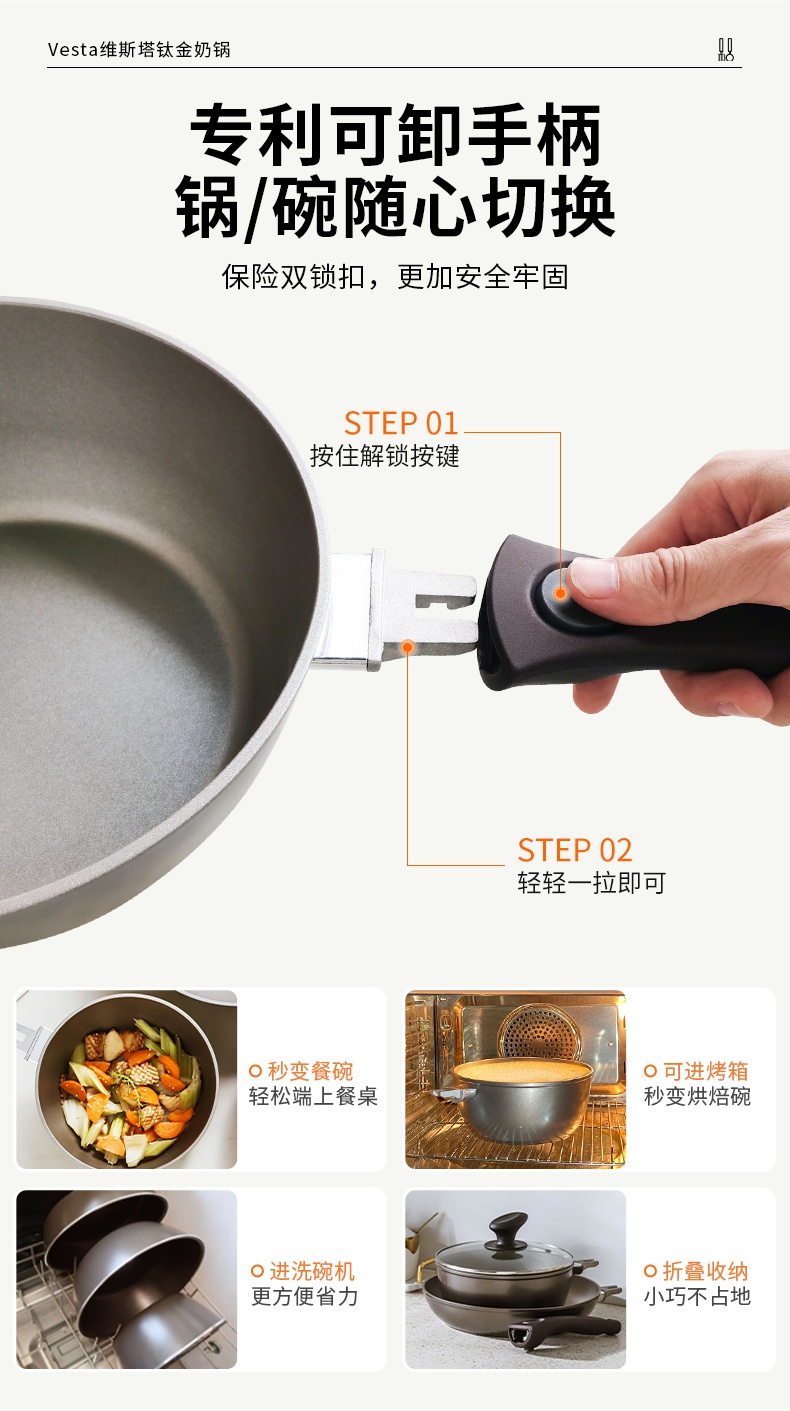 Vesta维斯塔钛金奶锅

专利可卸手柄
锅/碗随心切换

保险双锁扣，更加安全牢固

STEP 01
按住解锁按键

STEP 02
轻轻一拉即可

秒变餐碗
轻松端上餐桌

可进烤箱
秒变烘焙碗

进洗碗机
更方便省力

折叠收纳
小巧不占地