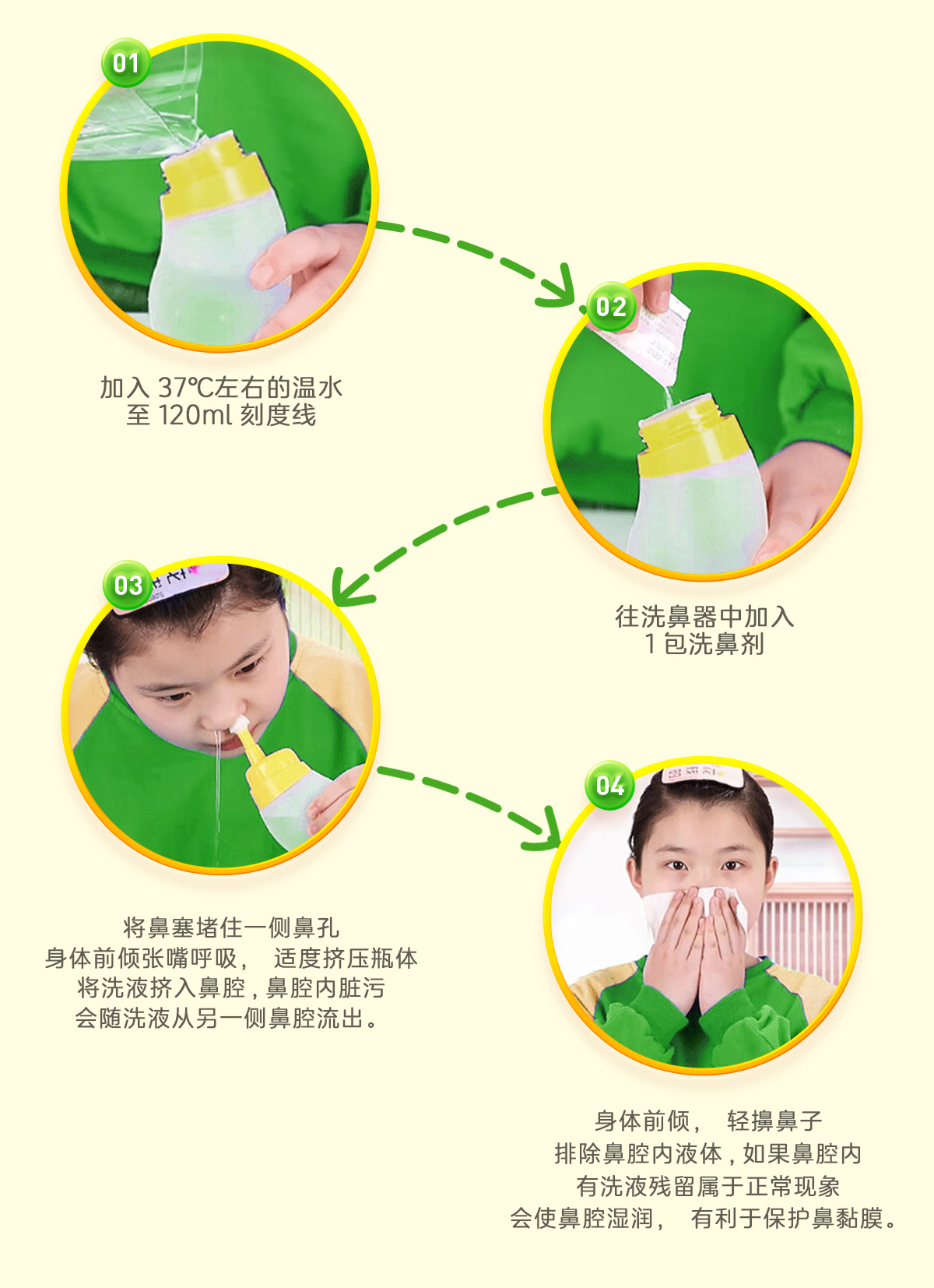 01

加入 37℃左右的温水
至 120ml 刻度线

02

往洗鼻器中加入
1 包洗鼻剂

03

将鼻塞堵住一侧鼻孔
身体前倾张嘴呼吸， 适度挤压瓶体
将洗液挤入鼻腔，鼻腔内脏污
会随洗液从另一侧鼻腔流出。

04

身体前倾， 轻擤鼻子
排除鼻腔内液体，如果鼻腔内
有洗液残留属于正常现象
会使鼻腔湿润， 有利于保护鼻黏膜。