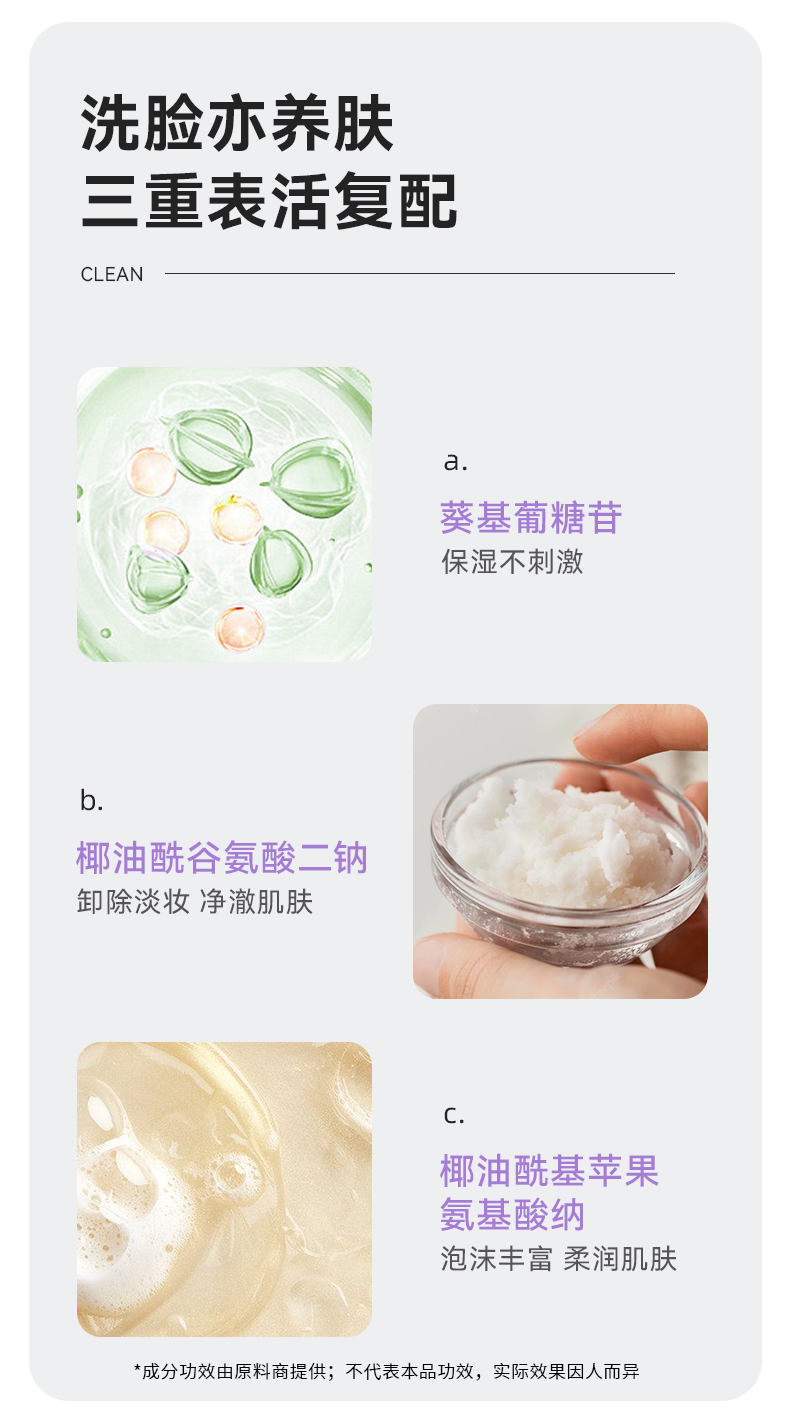 洗脸亦养肤
三重表活复配

CLEAN

a.
葵基葡糖苷
保湿不刺激

b.
椰油酰谷氨酸二钠
卸除淡妆 净澈肌肤

c.
椰油酰基苹果氨基酸纳
泡沫丰富 柔润肌肤

*成分功效由原料商提供；不代表本品功效，实际效果因人而异