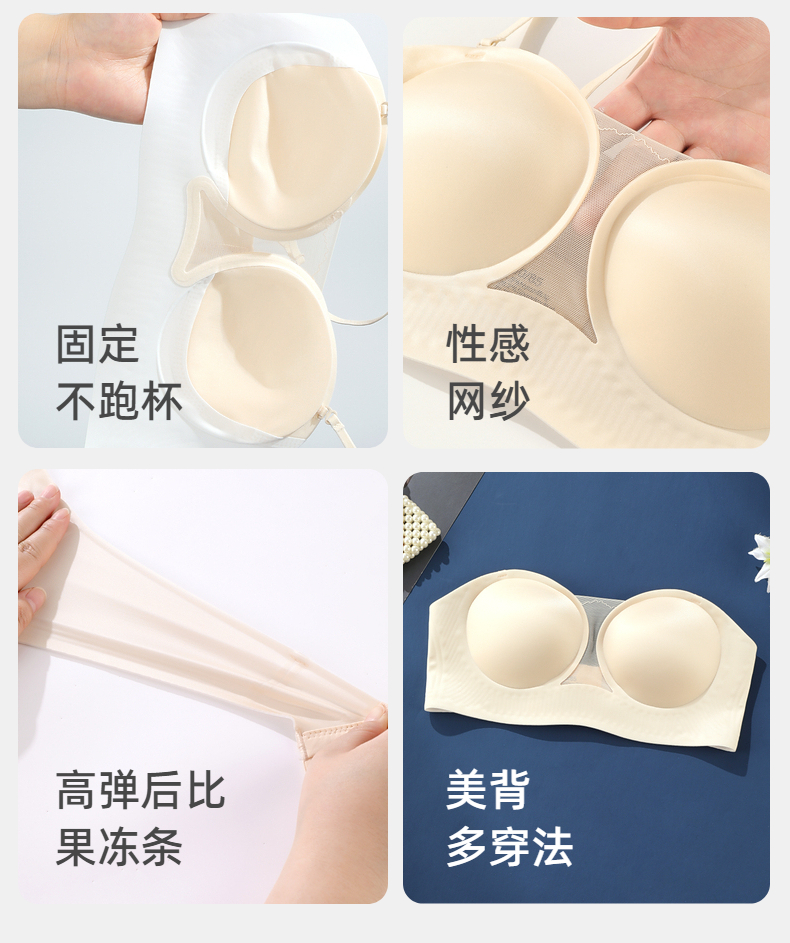 固定
不跑杯

性感
网纱

高弹后比
果冻条

美背
多穿法