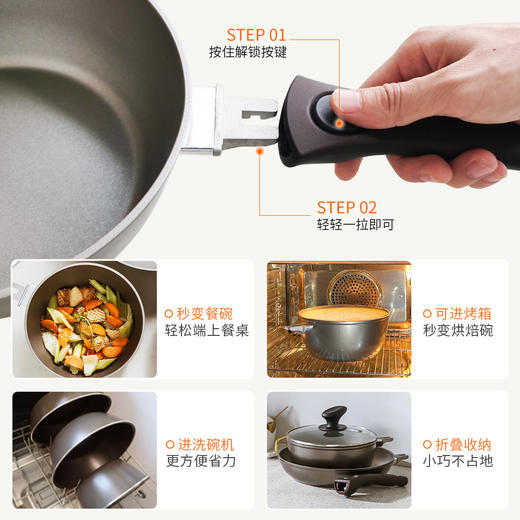 STEP 01
按住解锁按键

STEP 02
轻轻一拉即可

秒变餐碗
轻松端上餐桌

可进烤箱
秒变烘焙碗

进洗碗机
更方便省力

折叠收纳
小巧不占地