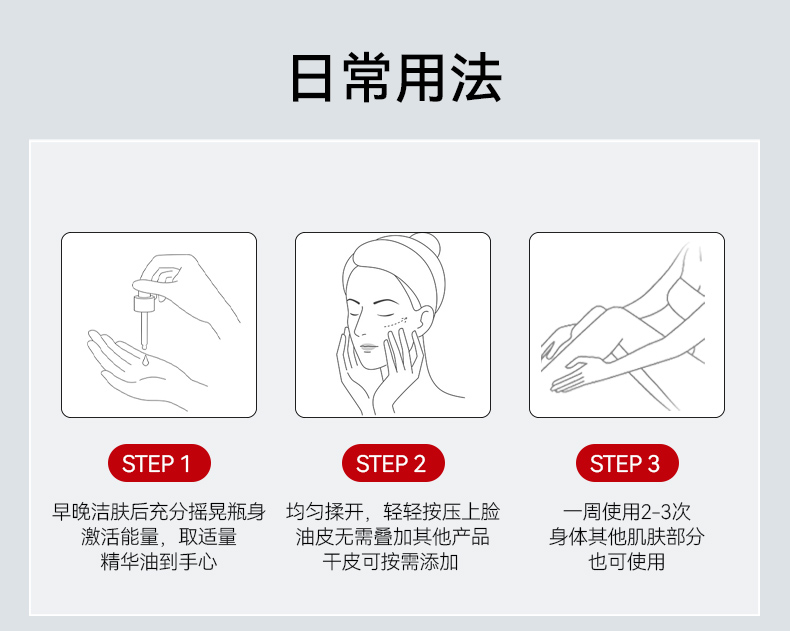 日常用法

STEP 1

早晚洁肤后充分摇晃瓶身
激活能量，取适量
精华油到手心

STEP 2

均匀揉开，轻轻按压上脸
油皮无需叠加其他产品
干皮可按需添加

STEP 3

一周使用2-3次
身体其他肌肤部分
也可使用