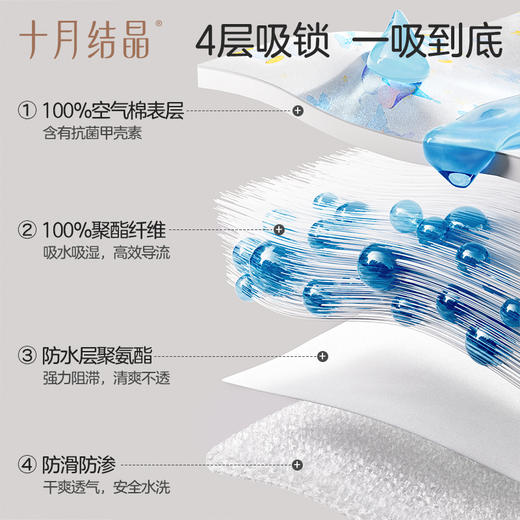 十月结晶®

4层吸锁 一吸到底

① 100%空气棉表层
含有抗菌甲壳素

② 100%聚酯纤维
吸水吸湿，高效导流

③ 防水层聚氨酯
强力阻滞，清爽不透

④ 防滑防渗
干爽透气，安全水洗