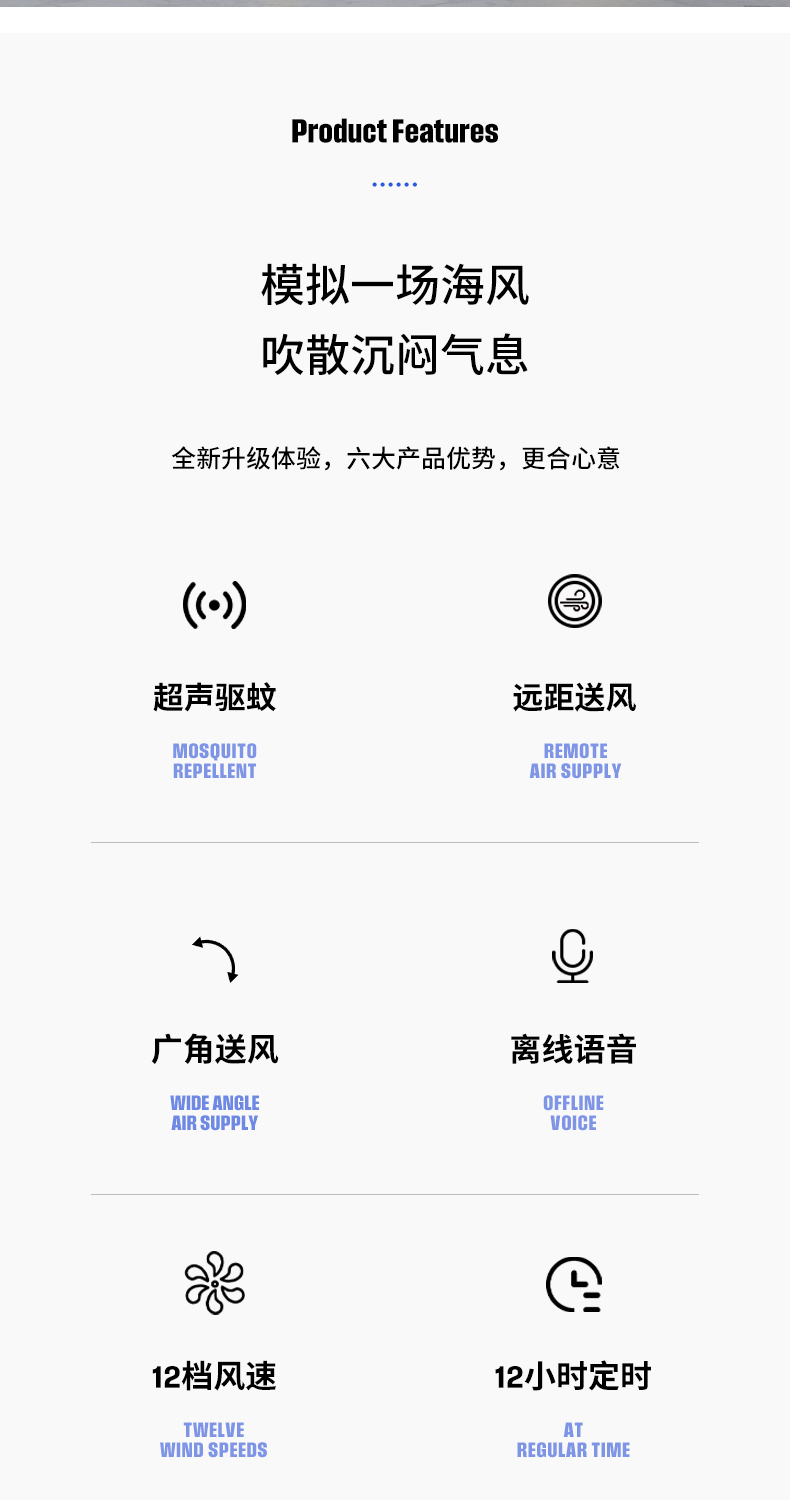 Product Features

模拟一场海风
吹散沉闷气息

全新升级体验，六大产品优势，更合心意

超声驱蚊

MOSQUITO
REPELLENT

远距送风

REMOTE
AIR SUPPLY

广角送风

WIDE ANGLE
AIR SUPPLY

离线语音

OFFLINE
VOICE

12档风速

TWELVE
WIND SPEEDS

12小时定时

AT
REGULAR TIME