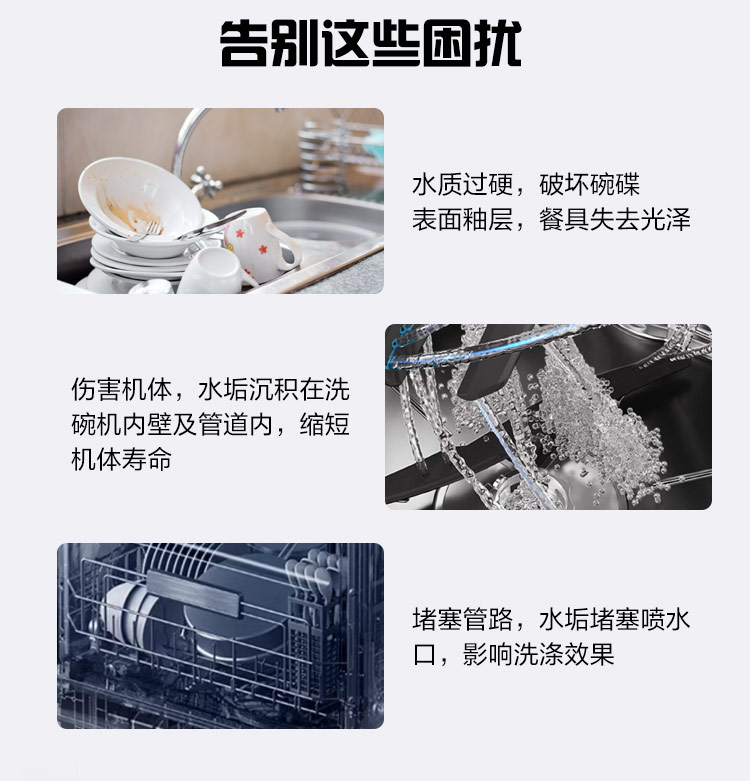 告别这些困扰

水质过硬，破坏碗碟表面釉层，餐具失去光泽

伤害机体，水垢沉积在洗碗机内壁及管道内，缩短机体寿命

堵塞管路，水垢堵塞喷水口，影响洗涤效果