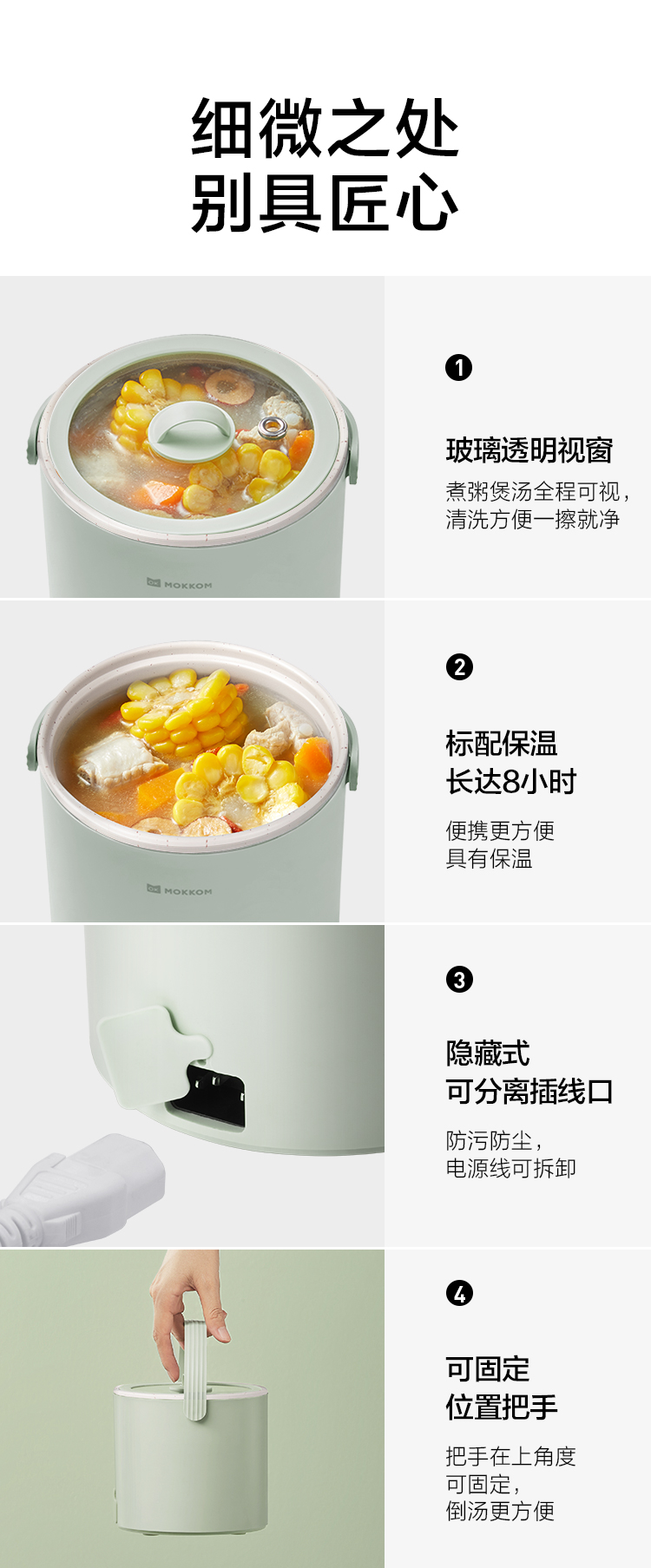 细微之处
别具匠心

MOKKOM

1

玻璃透明视窗

煮粥煲汤全程可视，
清洗方便一擦就净

MOKKOM

2

标配保温
长达8小时

便携更方便
具有保温

3

隐藏式
可分离插线口

防污防尘，
电源线可拆卸

4

可固定
位置把手

把手在上角度
可固定，
倒汤更方便