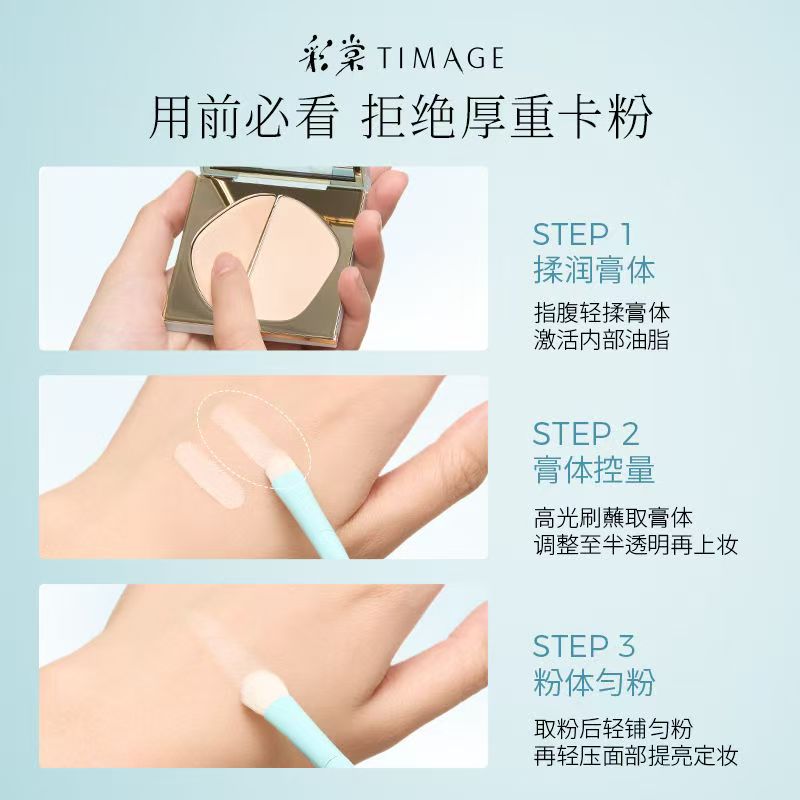 彩棠 TIMAGE
用前必看 拒绝厚重卡粉

STEP 1
揉润膏体

指腹轻揉膏体
激活内部油脂

STEP 2
膏体控量

高光刷蘸取膏体
调整至半透明再上妆

STEP 3
粉体匀粉

取粉后轻铺匀粉
再轻压面部提亮定妆