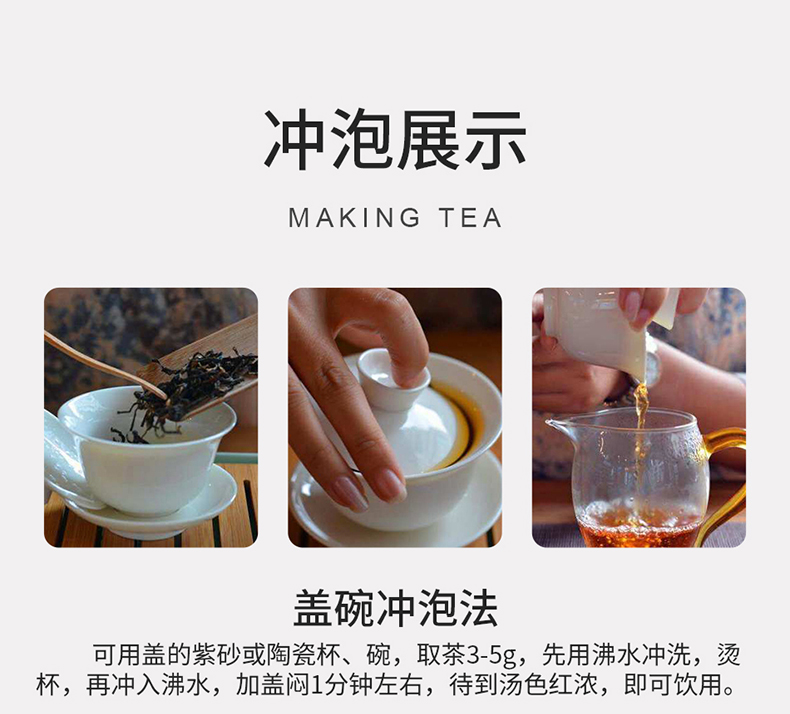 冲泡展示

MAKING TEA

盖碗冲泡法

可用盖的紫砂或陶瓷杯、碗，取茶3-5g，先用沸水冲洗，烫杯，再冲入沸水，加盖闷1分钟左右，待到汤色红浓，即可饮用。