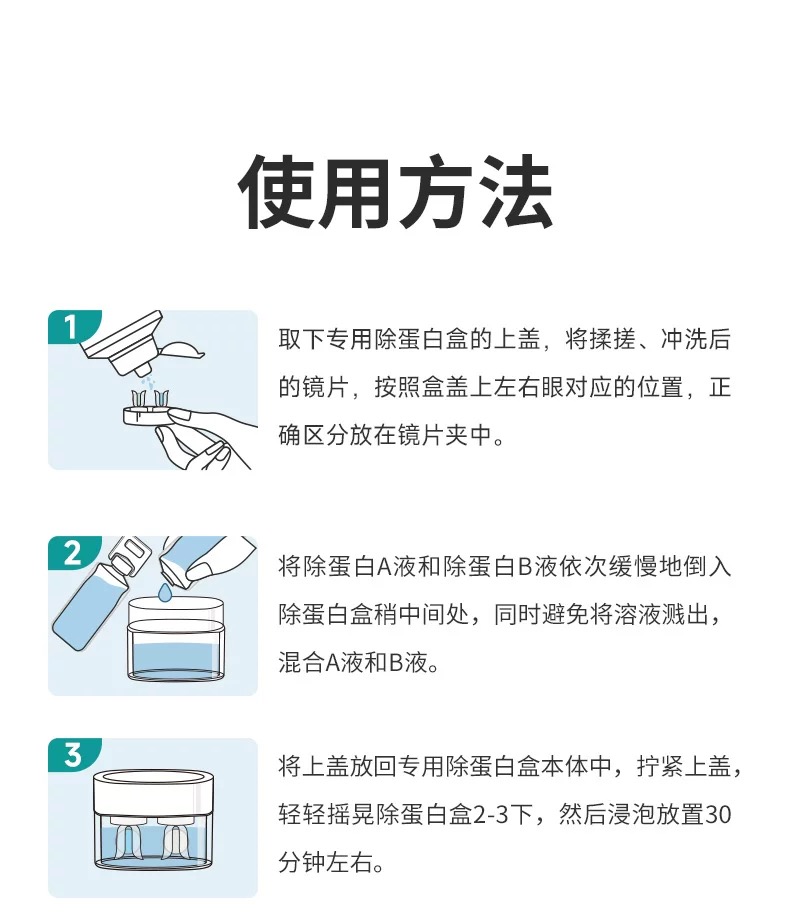 使用方法

1

取下专用除蛋白盒的上盖，将揉搓、冲洗后的镜片，按照盒盖上左右眼对应的位置，正确区分放在镜片夹中。

2

将除蛋白A液和除蛋白B液依次缓慢地倒入除蛋白盒稍中间处，同时避免将溶液溅出，混合A液和B液。

3

将上盖放回专用除蛋白盒本体中，拧紧上盖，轻轻摇晃除蛋白盒2-3下，然后浸泡放置30分钟左右。