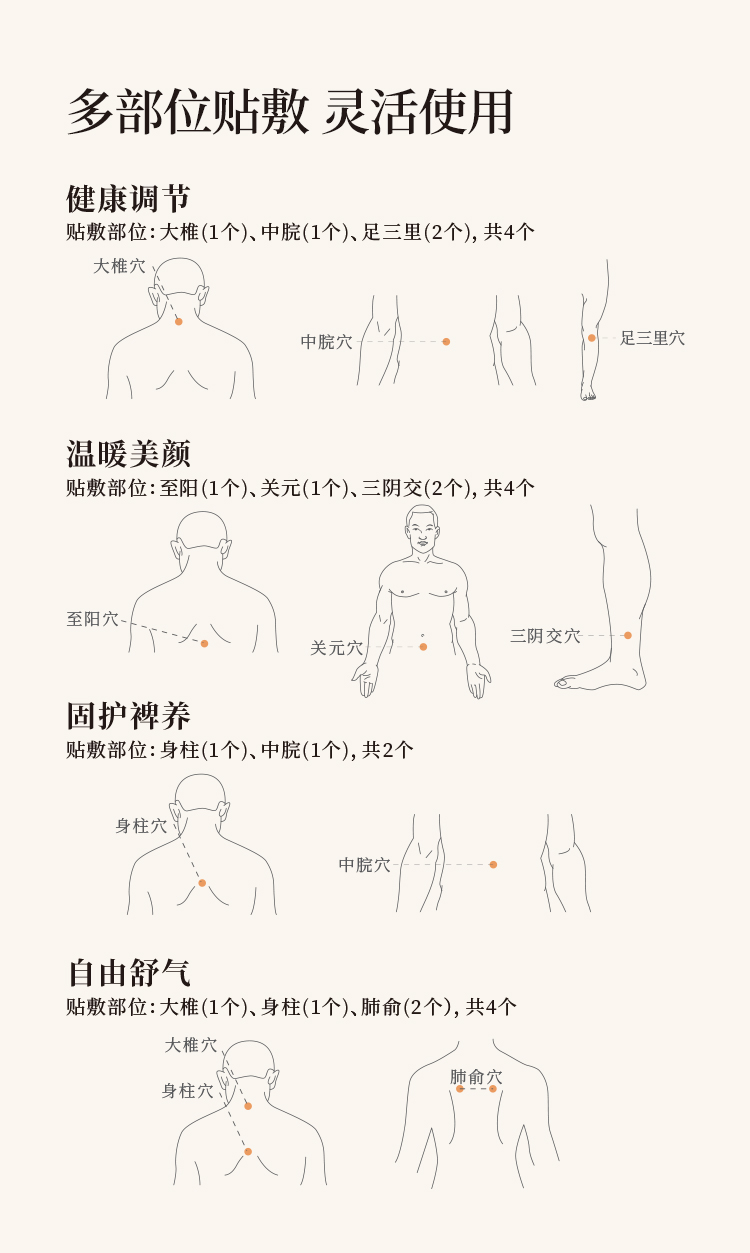 多部位贴敷 灵活使用

健康调节
贴敷部位：大椎(1个)、中脘(1个)、足三里(2个)，共4个

大椎穴

中脘穴

足三里穴

温暖美颜
贴敷部位：至阳(1个)、关元(1个)、三阴交(2个)，共4个

至阳穴

关元穴

三阴交穴

固护裨养
贴敷部位：身柱(1个)、中脘(1个)，共2个

身柱穴

中脘穴

自由舒气
贴敷部位：大椎(1个)、身柱(1个)、肺俞(2个)，共4个

大椎穴

身柱穴

肺俞穴