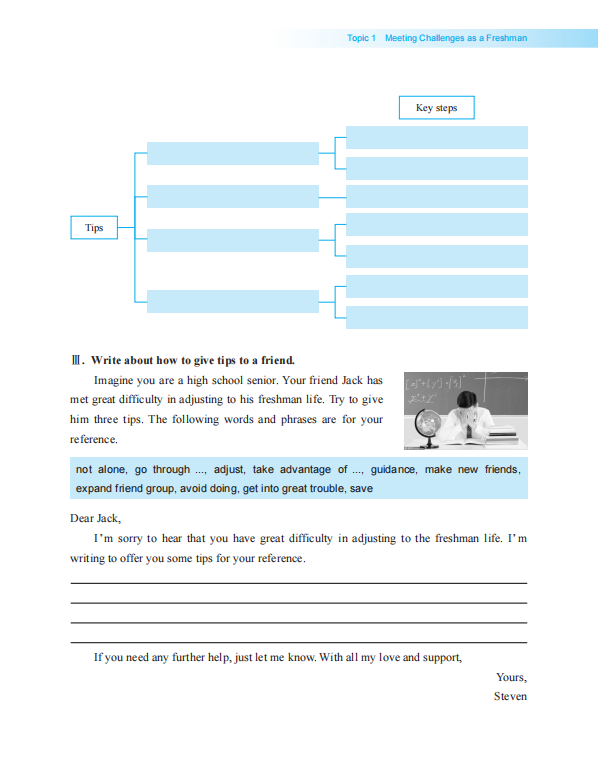 Topic 1 Meeting Challenges as a Freshman

Key steps

Tips

Ⅲ. Write about how to give tips to a friend.

Imagine you are a high school senior. Your friend Jack has met great difficulty in adjusting to his freshman life. Try to give him three tips. The following words and phrases are for your reference.

not alone, go through ..., adjust, take advantage of ..., guidance, make new friends, expand friend group, avoid doing, get into great trouble, save

Dear Jack,

I'm sorry to hear that you have great difficulty in adjusting to the freshman life. I'm writing to offer you some tips for your reference.

If you need any further help, just let me know. With all my love and support,

Yours,
Steven