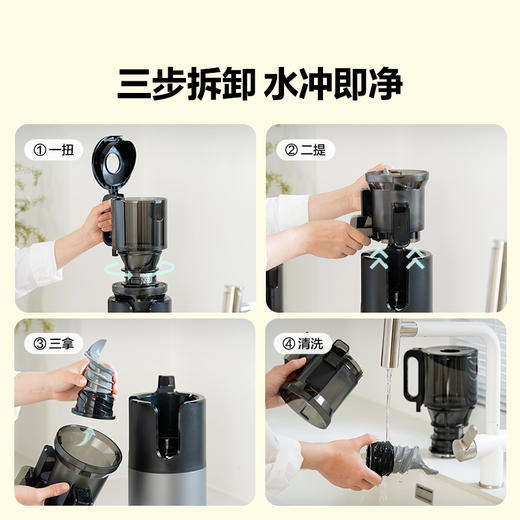 三步拆卸 水冲即净

① 一扭

② 二提

③ 三拿

④ 清洗