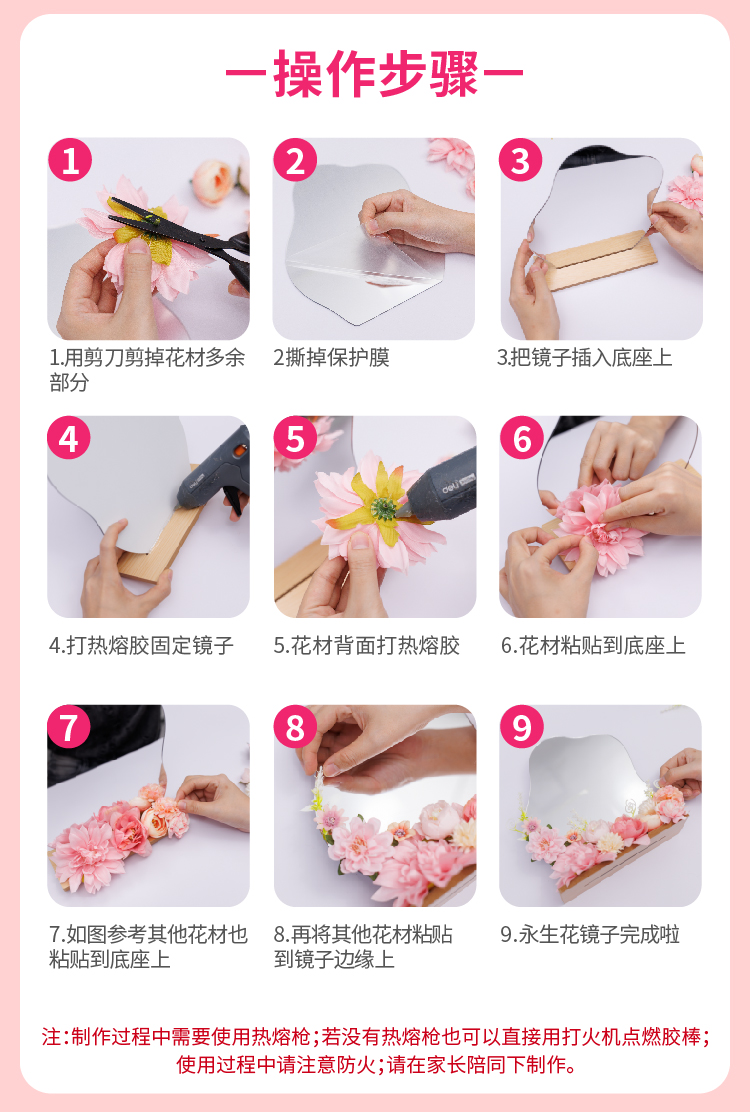 一操作步骤一

1

1.用剪刀剪掉花材多余部分

2

2撕掉保护膜

3

3.把镜子插入底座上

4

4.打热熔胶固定镜子

5

deli

5.花材背面打热熔胶

6

6.花材粘贴到底座上

7

7.如图参考其他花材也粘贴到底座上

8

8.再将其他花材粘贴到镜子边缘上

9

9.永生花镜子完成啦

注:制作过程中需要使用热熔枪;若没有热熔枪也可以直接用打火机点燃胶棒;使用过程中请注意防火;请在家长陪同下制作。