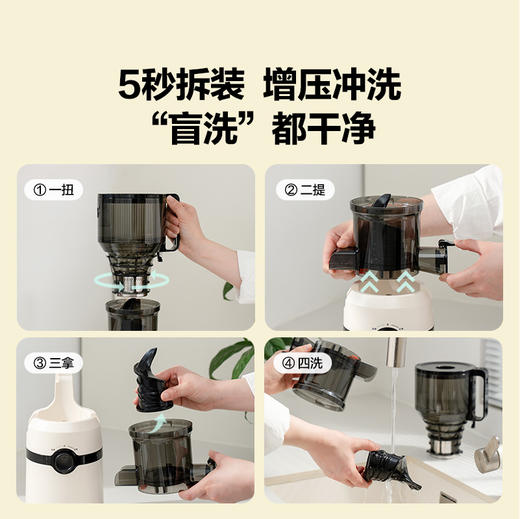 5秒拆装 增压冲洗
“盲洗”都干净

① 一扭

② 二提

③ 三拿

④ 四洗