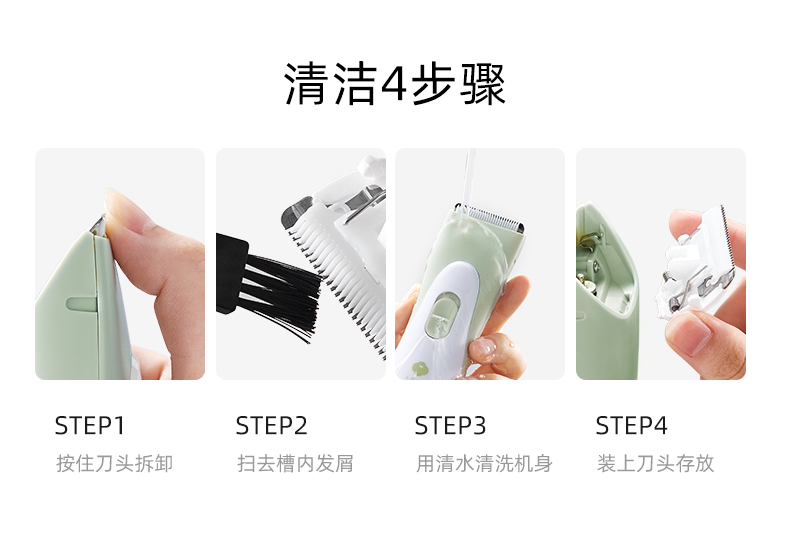 清洁4步骤

STEP1
按住刀头拆卸

STEP2
扫去槽内发屑

STEP3
用清水清洗机身

STEP4
装上刀头存放