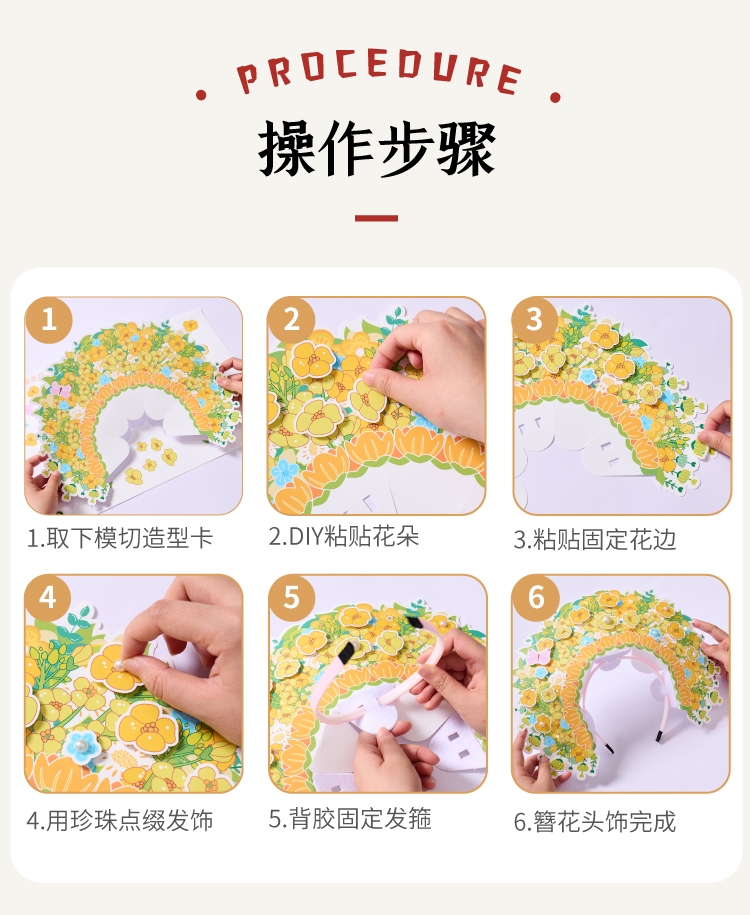 PROCEDURE

操作步骤

1

1.取下模切造型卡

2

2.DIY粘贴花朵

3

3.粘贴固定花边

4

4.用珍珠点缀发饰

5

5.背胶固定发箍

6

6.簪花头饰完成