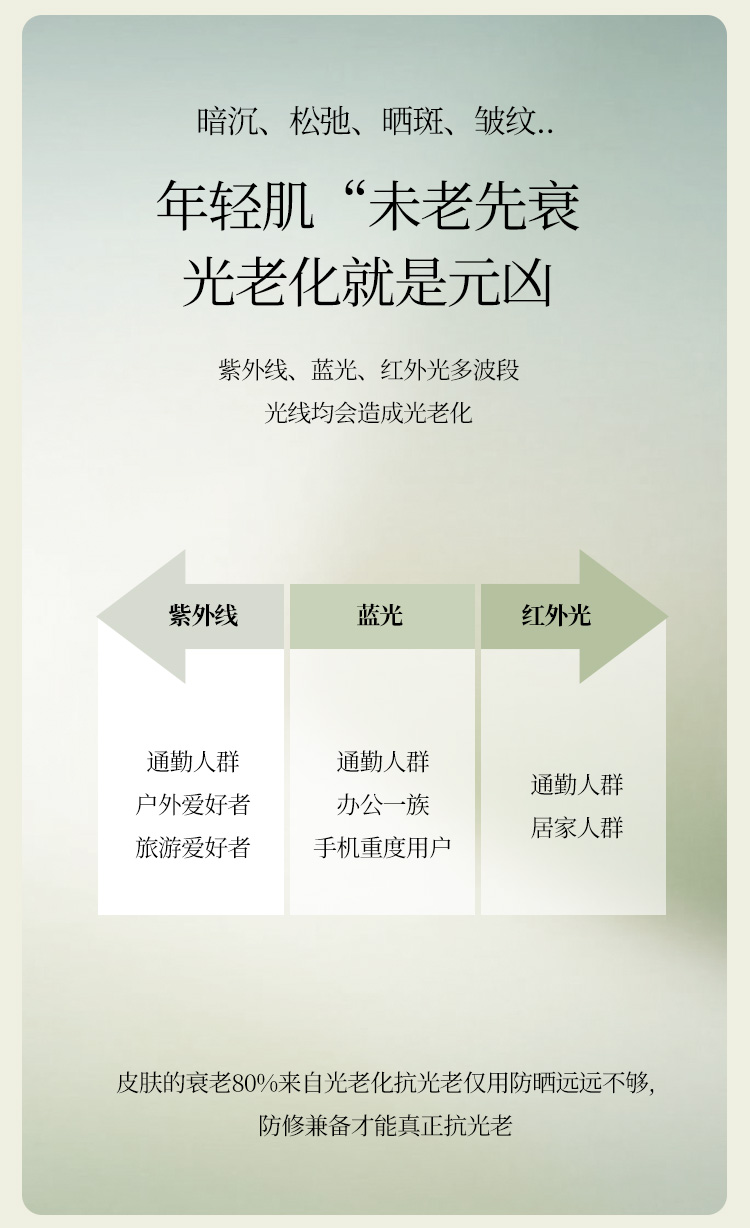 暗沉、松弛、晒斑、皱纹..

年轻肌“未老先衰
光老化就是元凶

紫外线、蓝光、红外光多波段
光线均会造成光老化

紫外线

通勤人群
户外爱好者
旅游爱好者

蓝光

通勤人群
办公一族
手机重度用户

红外光

通勤人群
居家人群

皮肤的衰老80%来自光老化抗光老仅用防晒远远不够,
防修兼备才能真正抗光老