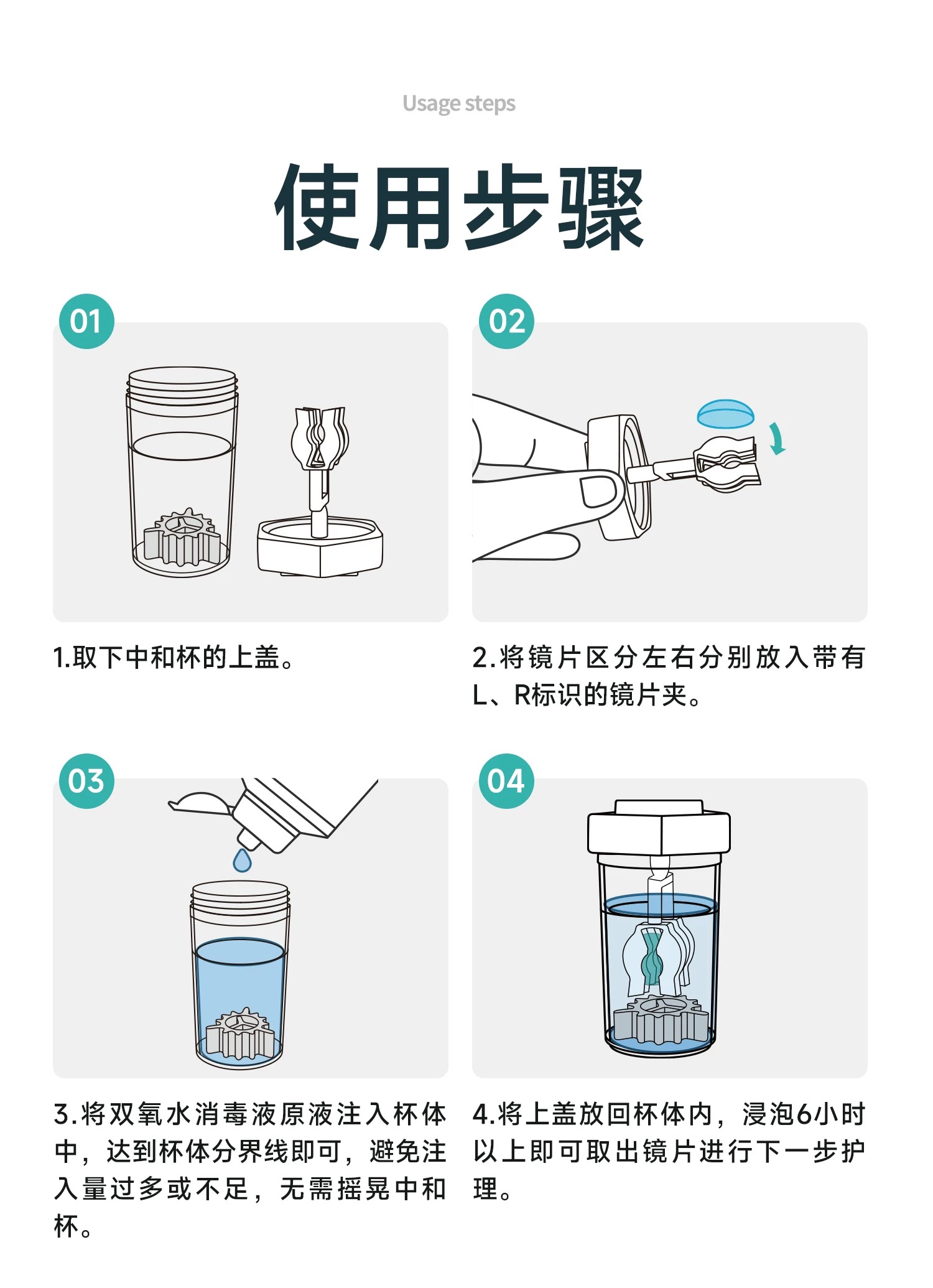 Usage steps

使用步骤

01

1.取下中和杯的上盖。

02

2.将镜片区分左右分别放入带有L、R标识的镜片夹。

03

3.将双氧水消毒液原液注入杯体中，达到杯体分界线即可，避免注入量过多或不足，无需摇晃中和杯。

04

4.将上盖放回杯体内，浸泡6小时以上即可取出镜片进行下一步护理。