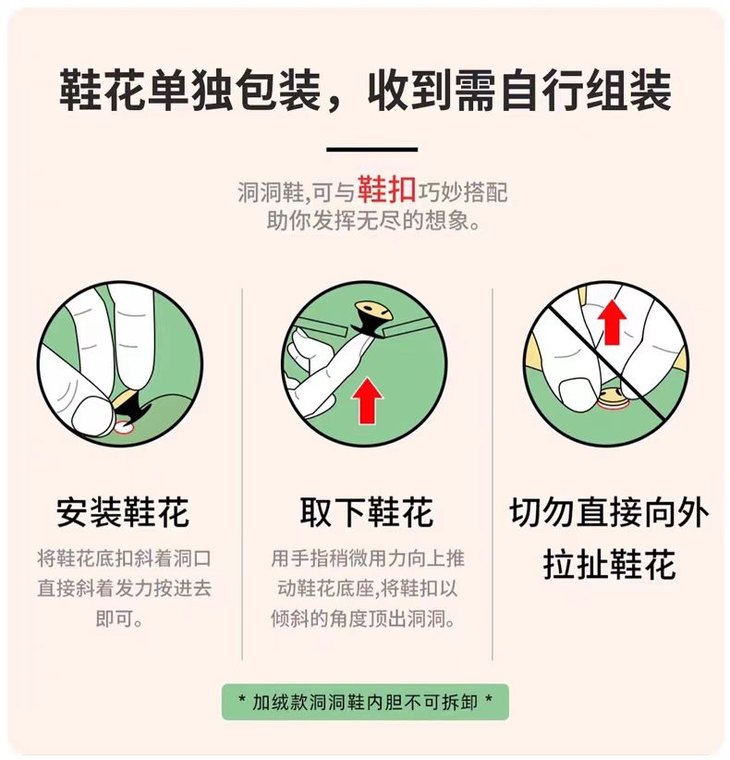 鞋花单独包装，收到需自行组装

洞洞鞋,可与鞋扣巧妙搭配
助你发挥无尽的想象。

安装鞋花

将鞋花底扣斜着洞口直接斜着发力按进去即可。

取下鞋花

用手指稍微用力向上推动鞋花底座,将鞋扣以倾斜的角度顶出洞洞。

切勿直接向外拉扯鞋花

* 加绒款洞洞鞋内胆不可拆卸 *