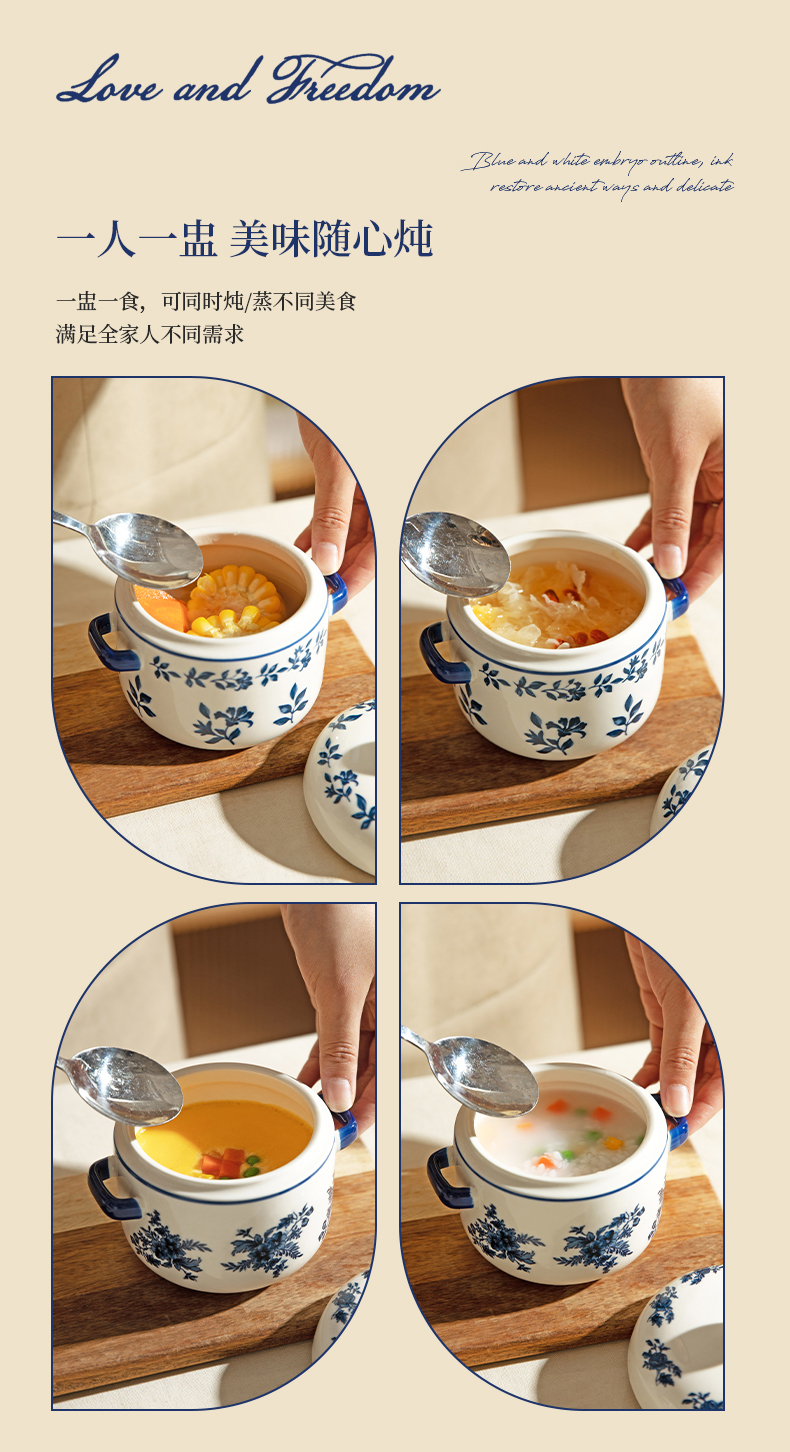 Love and Freedom

Blue and white embryo outline, ink restore ancient ways and delicate

一人一盅 美味随心炖

一盅一食，可同时炖/蒸不同美食
满足全家人不同需求