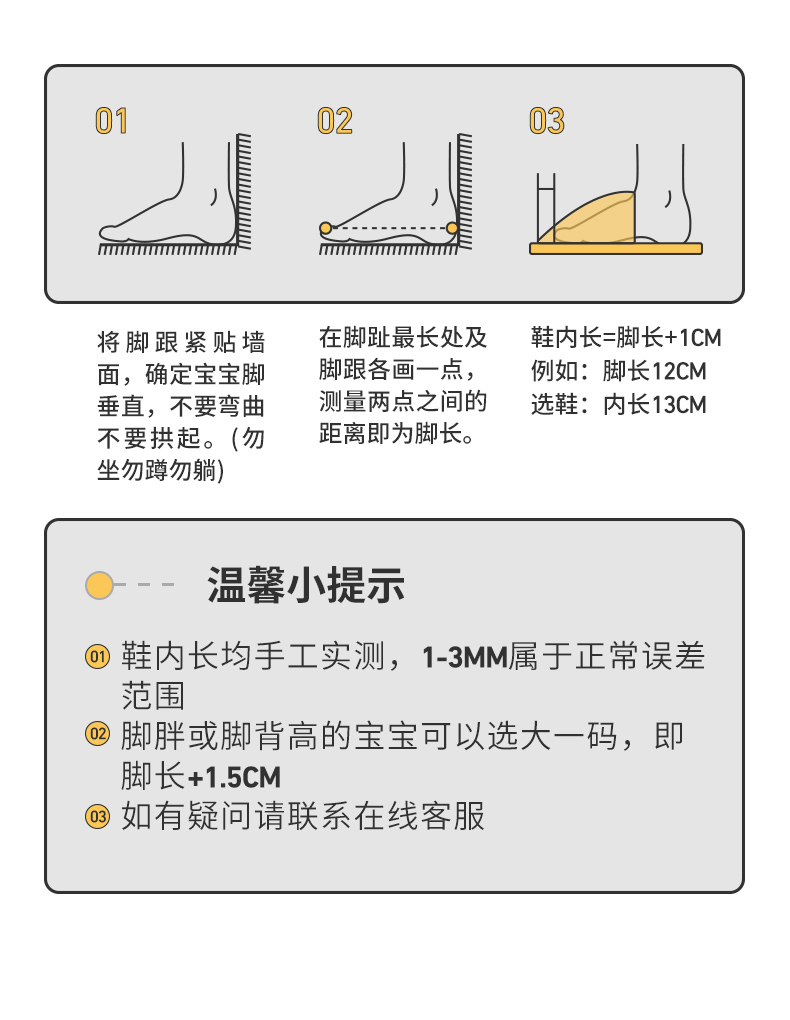 01

02

03

将脚跟紧贴墙面，确定宝宝脚垂直，不要弯曲不要拱起。(勿坐勿蹲勿躺)

在脚趾最长处及脚跟各画一点，测量两点之间的距离即为脚长。

鞋内长=脚长+1CM
例如：脚长12CM
选鞋：内长13CM

温馨小提示

01 鞋内长均手工实测，1-3MM属于正常误差范围

02 脚胖或脚背高的宝宝可以选大一码，即脚长+1.5CM

03 如有疑问请联系在线客服