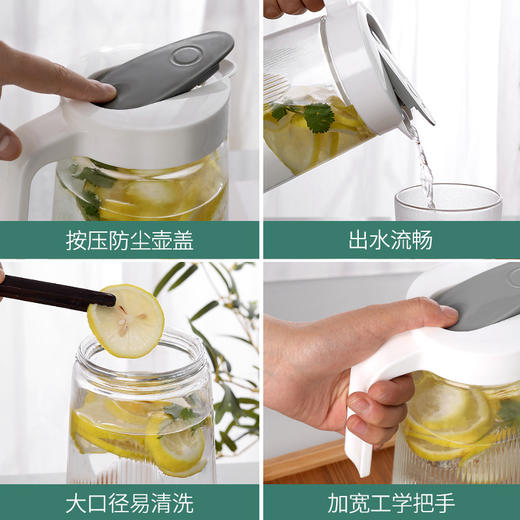 按压防尘壶盖

出水流畅

大口径易清洗

加宽工学把手