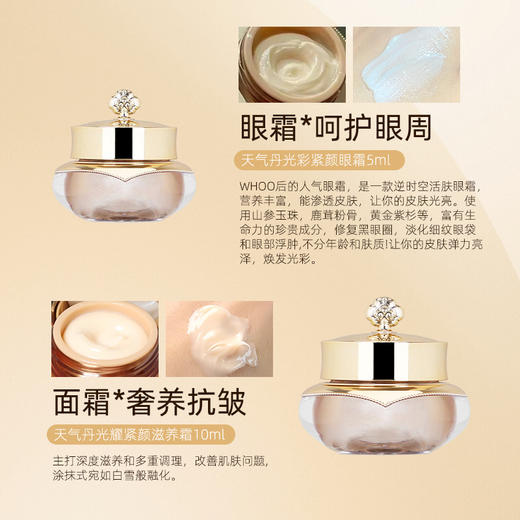 眼霜*呵护眼周

天气丹光彩紧颜眼霜5ml

WHOO后的人气眼霜，是一款逆时空活肤眼霜，营养丰富，能渗透皮肤，让你的皮肤光亮。使用山参玉珠，鹿茸粉骨，黄金紫杉等，富有生命力的珍贵成分，修复黑眼圈，淡化细纹眼袋和眼部浮肿,不分年龄和肤质!让你的皮肤弹力亮泽，焕发光彩。

面霜*奢养抗皱

天气丹光耀紧颜滋养霜10ml

主打深度滋养和多重调理，改善肌肤问题，涂抹式宛如白雪般融化。