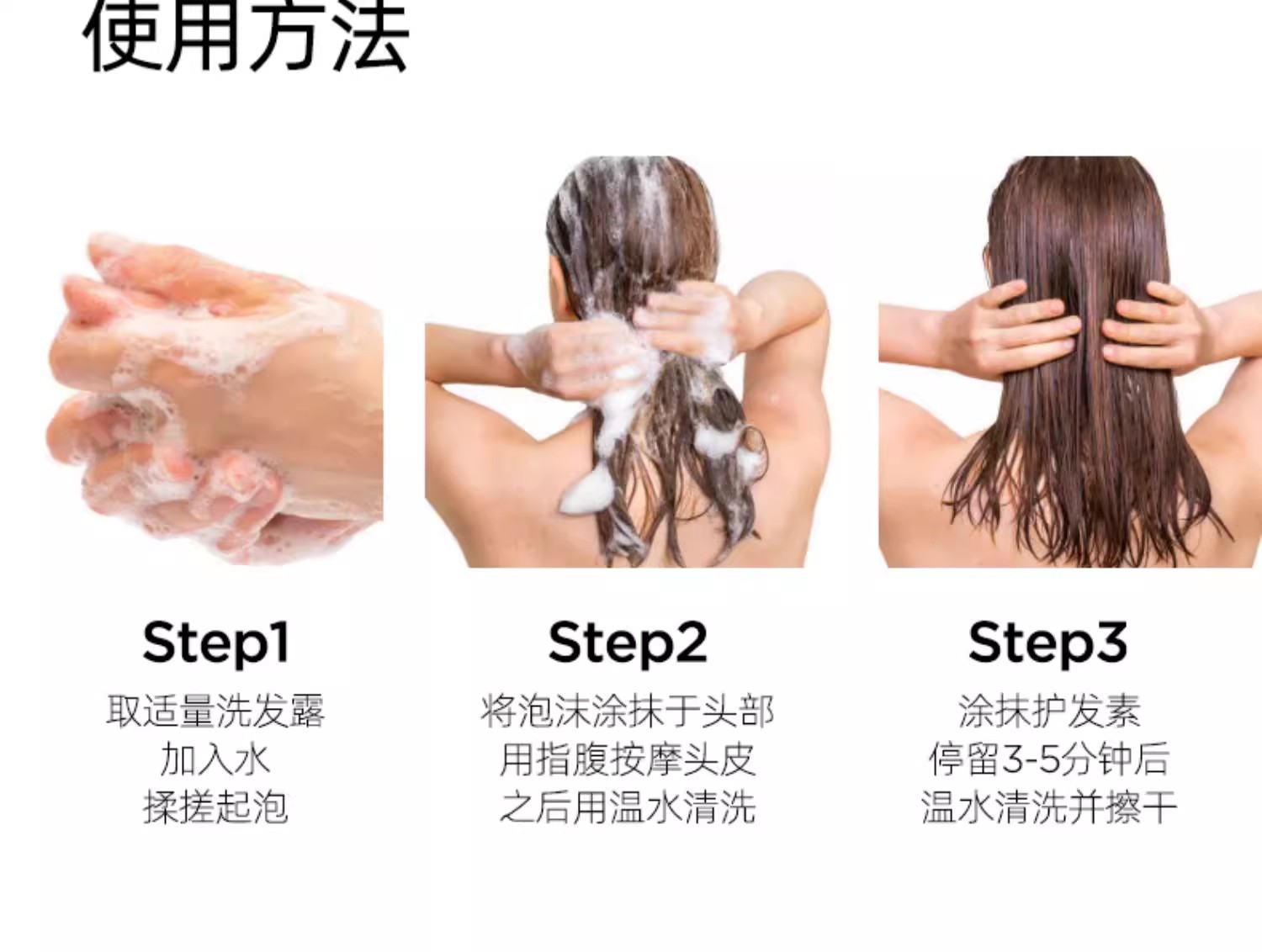 使用方法

Step1
取适量洗发露
加入水
揉搓起泡

Step2
将泡沫涂抹于头部
用指腹按摩头皮
之后用温水清洗

Step3
涂抹护发素
停留3-5分钟后
温水清洗并擦干