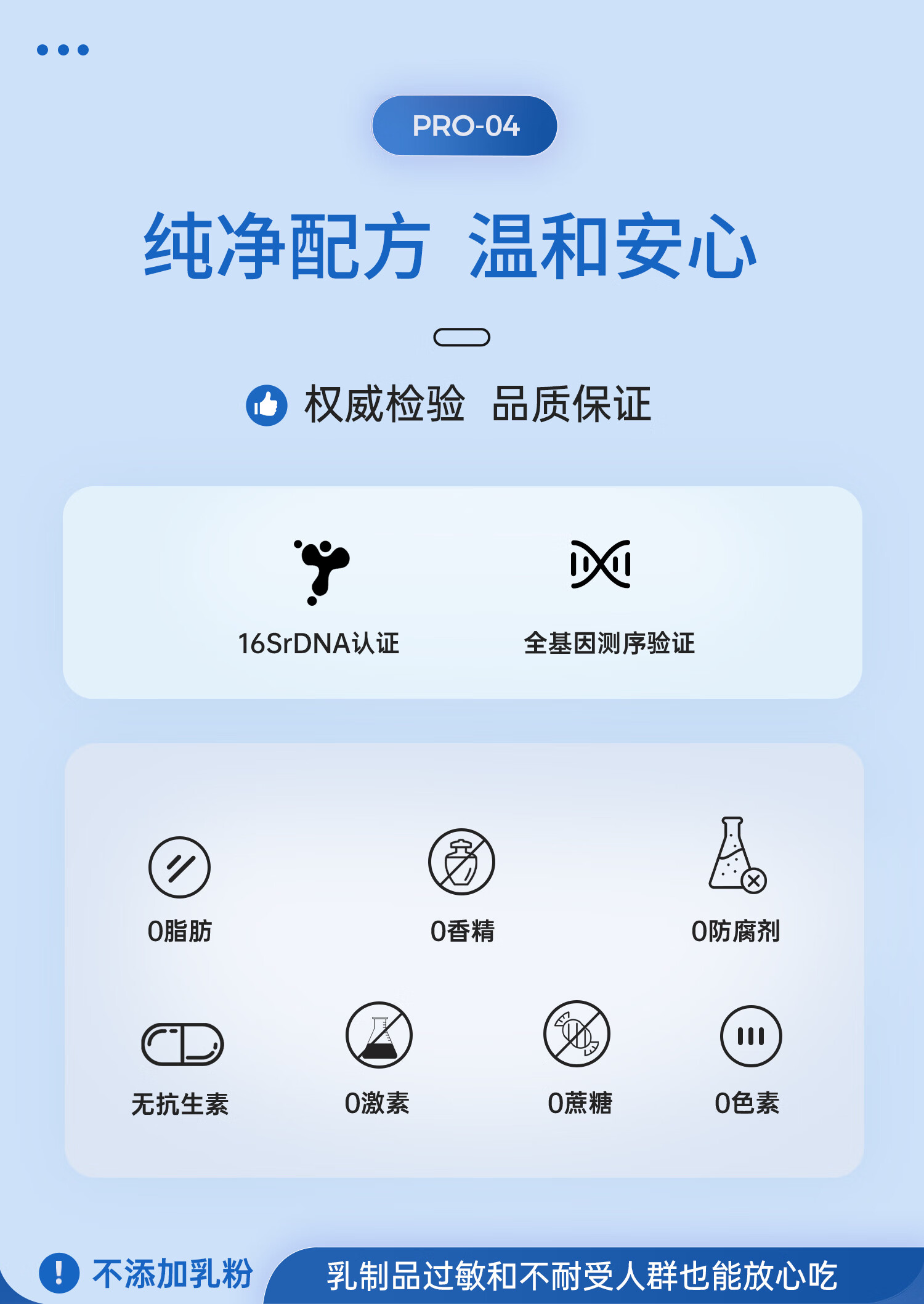 PRO-04

纯净配方 温和安心

权威检验 品质保证

16SrDNA认证

全基因测序验证

0脂肪

0香精

0防腐剂

无抗生素

0激素

0蔗糖

0色素

不添加乳粉

乳制品过敏和不耐受人群也能放心吃