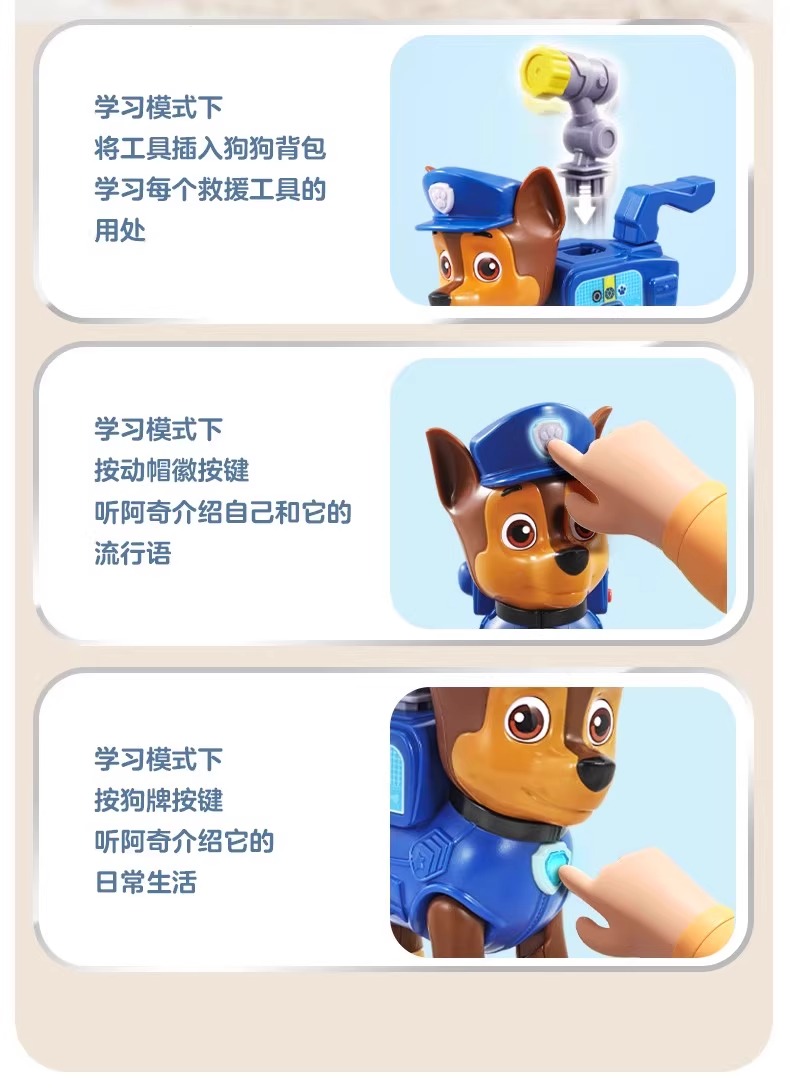 学习模式下
将工具插入狗狗背包
学习每个救援工具的
用处

学习模式下
按动帽徽按键
听阿奇介绍自己和它的
流行语

学习模式下
按狗牌按键
听阿奇介绍它的
日常生活