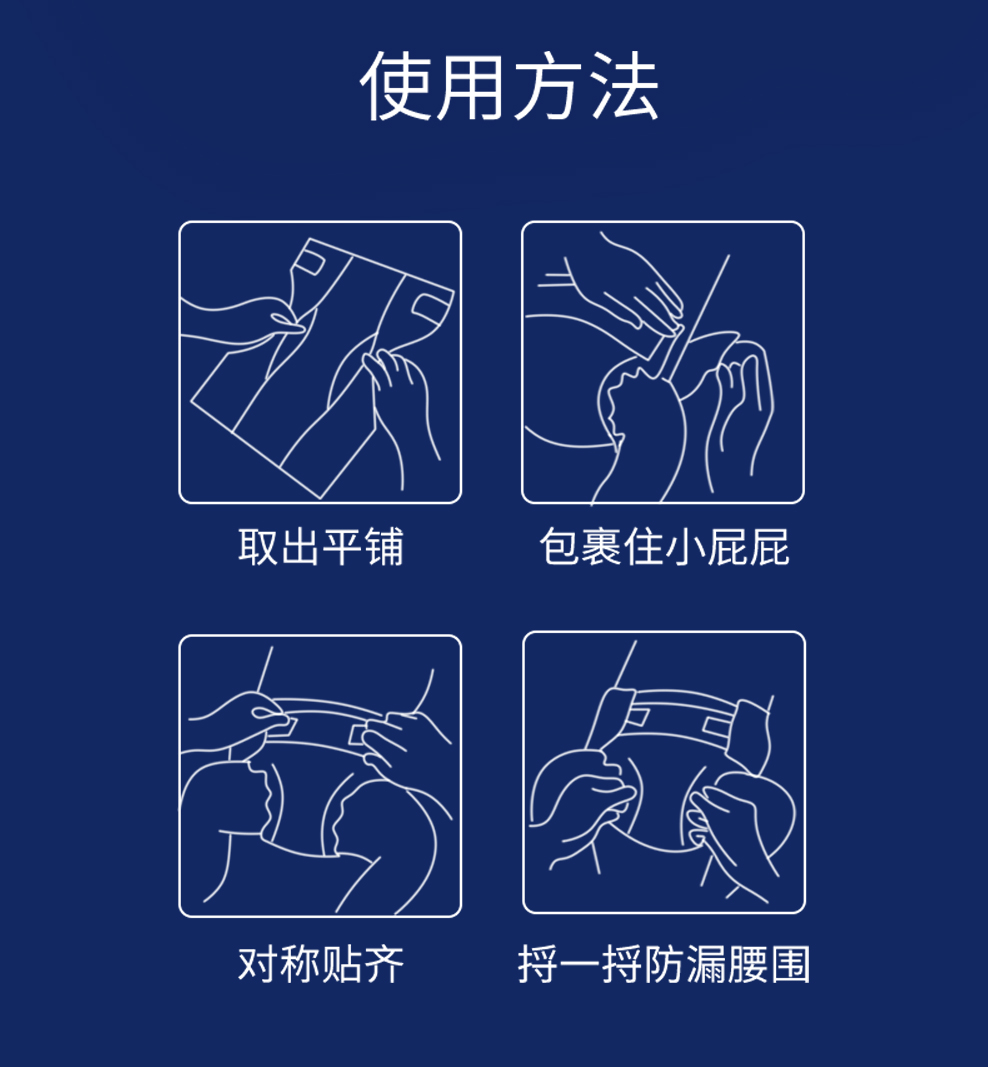 使用方法

取出平铺

包裹住小屁屁

对称贴齐

捋一捋防漏腰围