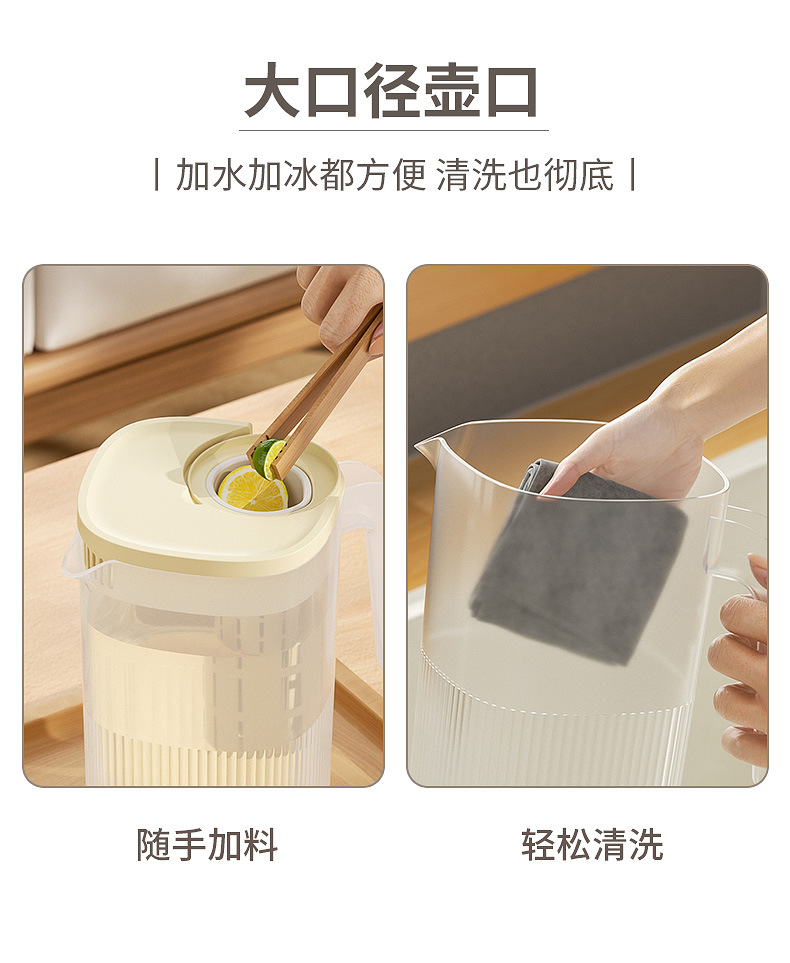 大口径壶口

| 加水加冰都方便 清洗也彻底 |

随手加料

轻松清洗