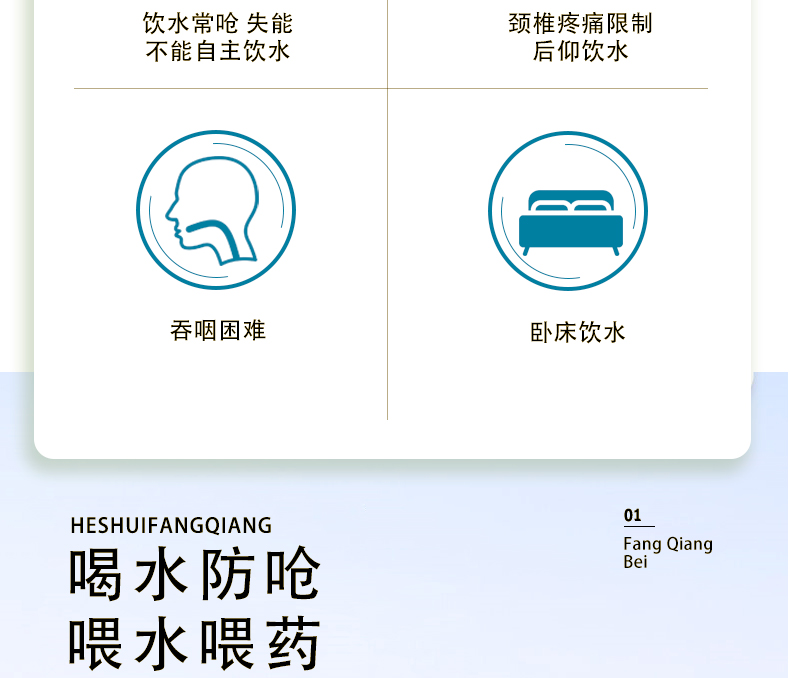 饮水常呛 失能
不能自主饮水

颈椎疼痛限制
后仰饮水

吞咽困难

卧床饮水

HESHUIFANGQIANG
喝水防呛
喂水喂药

01
Fang Qiang
Bei