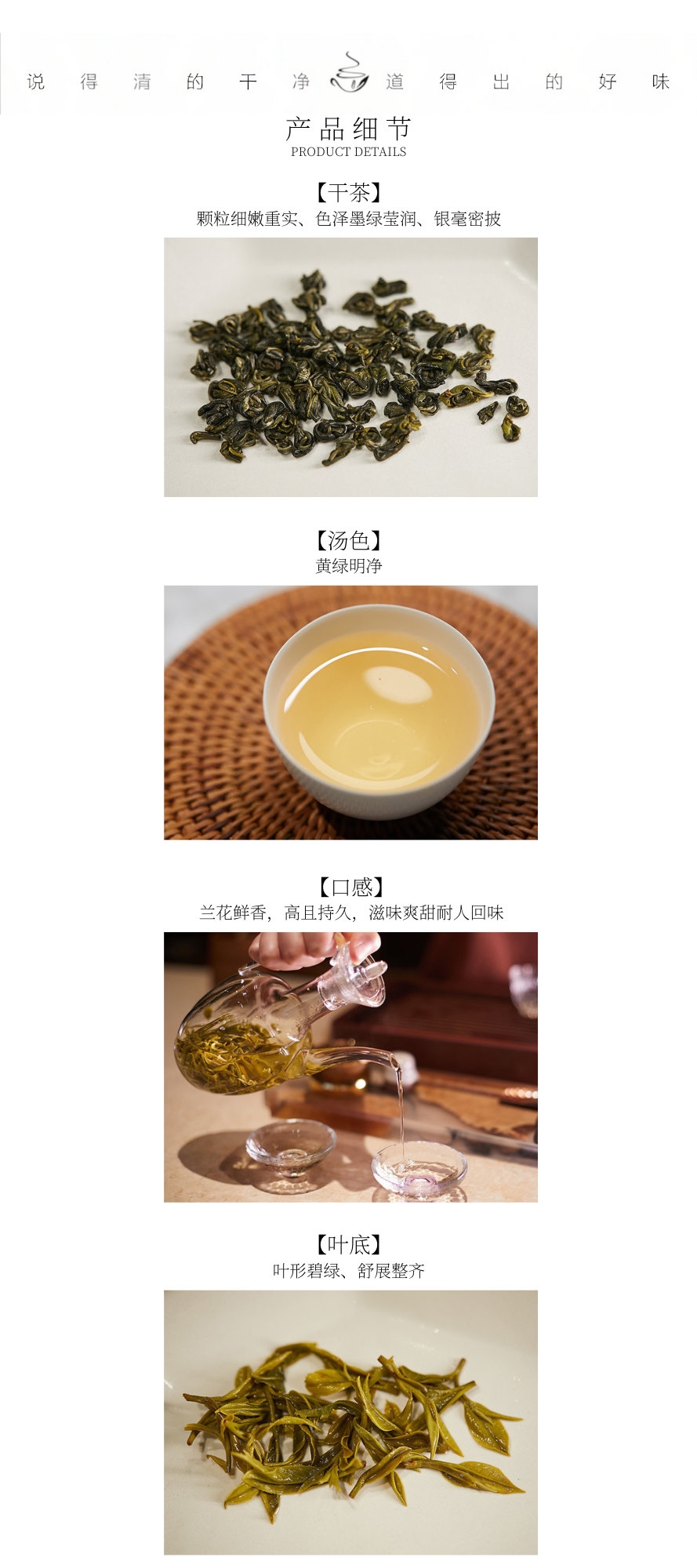 说 得 清 的 干 净 道 得 出 的 好 味

产品细节
PRODUCT DETAILS

【干茶】
颗粒细嫩重实、色泽墨绿莹润、银毫密披

【汤色】
黄绿明净

【口感】
兰花鲜香，高且持久，滋味爽甜耐人回味

【叶底】
叶形碧绿、舒展整齐