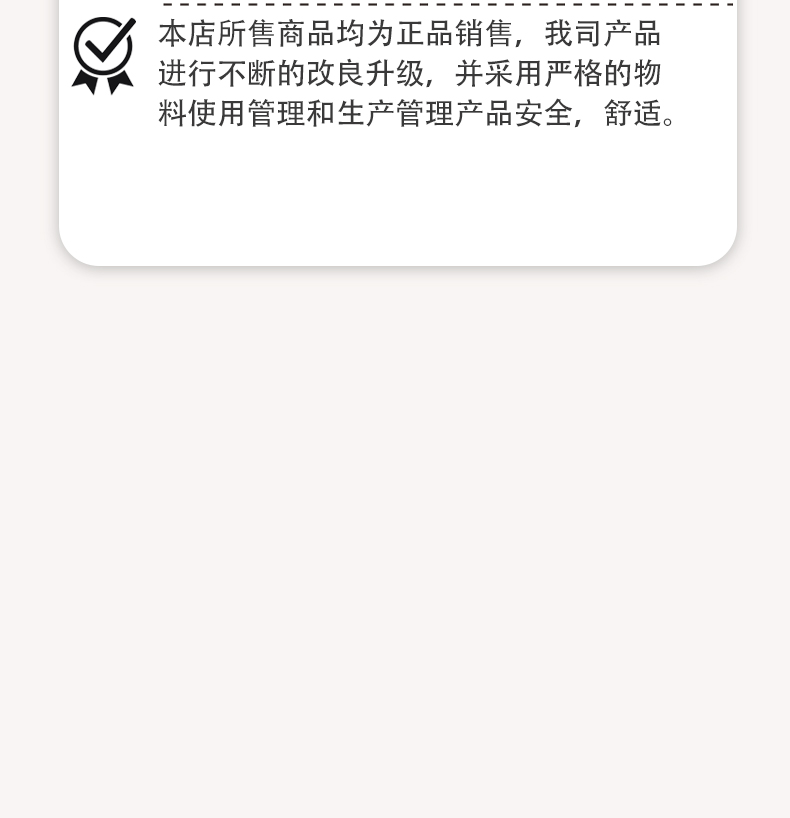 本店所售商品均为正品销售，我司产品进行不断的改良升级，并采用严格的物料使用管理和生产管理产品安全，舒适。