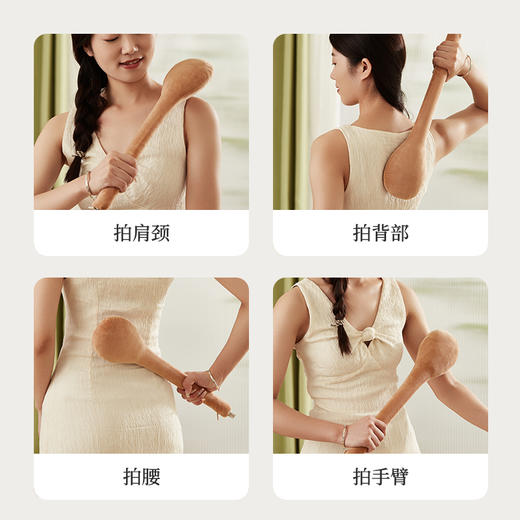 拍肩颈

拍背部

拍腰

拍手臂