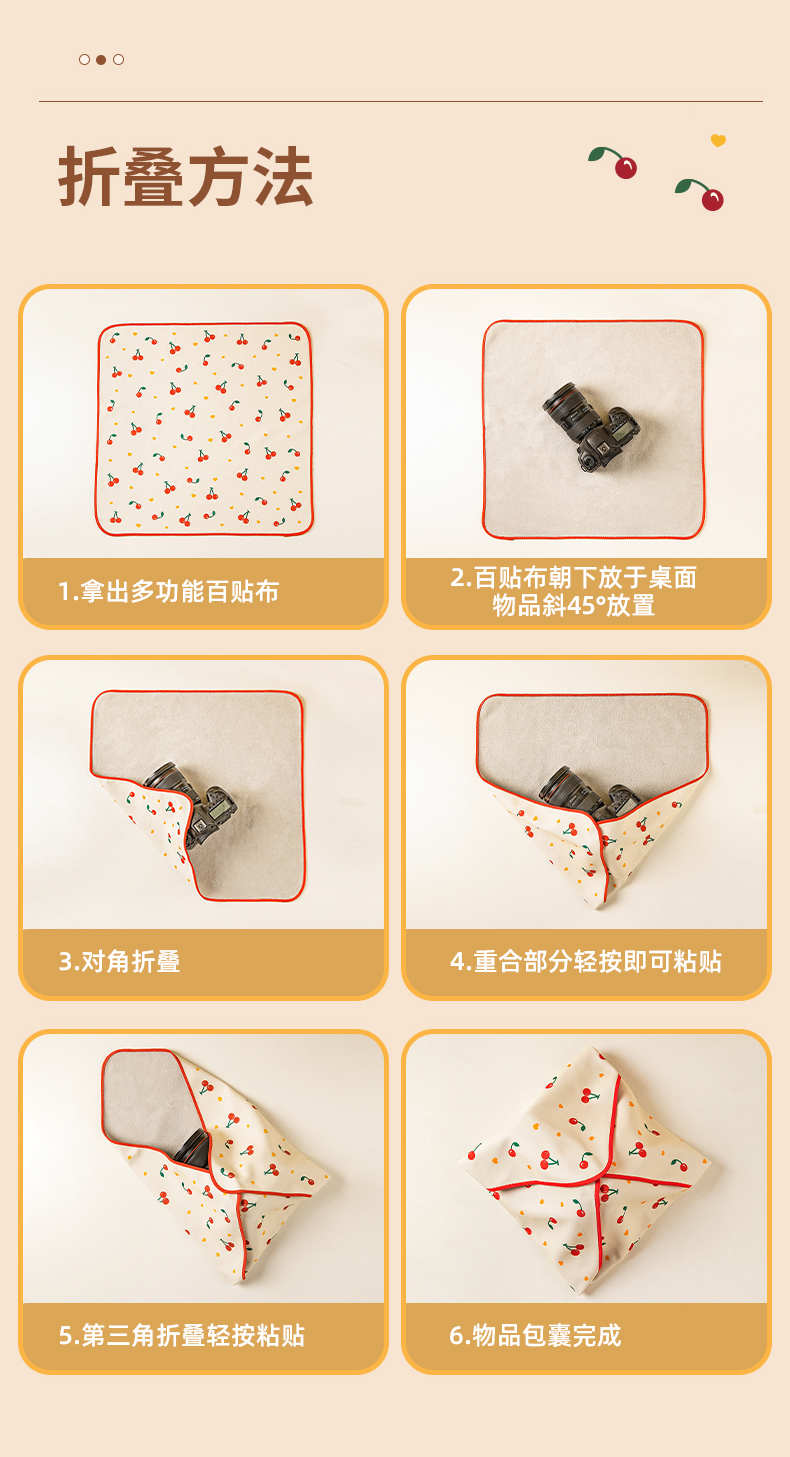 折叠方法

1.拿出多功能百贴布

2.百贴布朝下放于桌面
物品斜45°放置

3.对角折叠

4.重合部分轻按即可粘贴

5.第三角折叠轻按粘贴

6.物品包裹完成