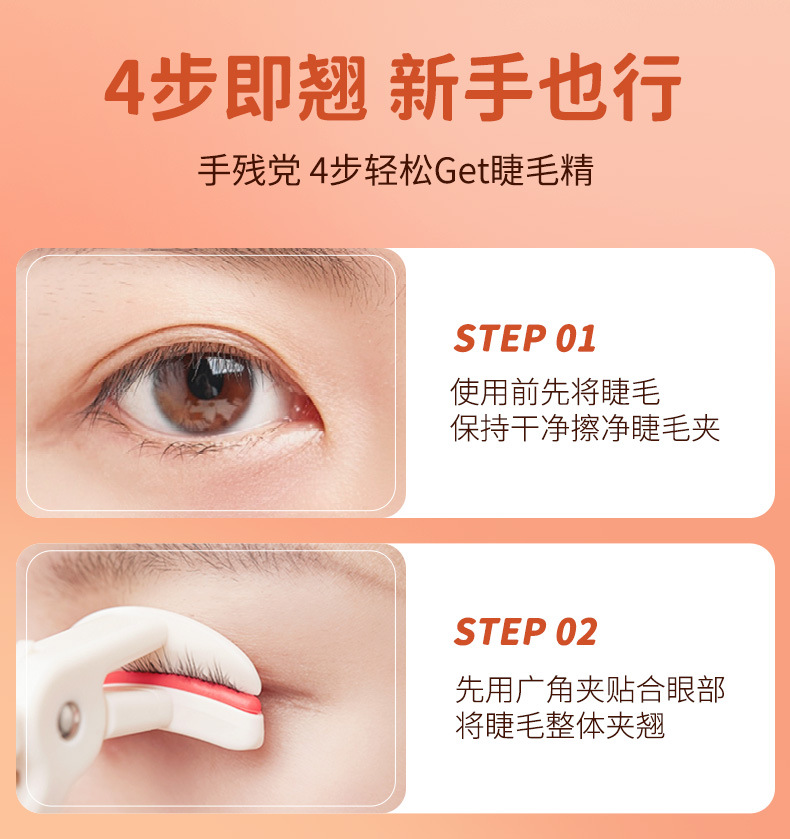 4步即翘 新手也行

手残党 4步轻松Get睫毛精

STEP 01
使用前先将睫毛
保持干净擦净睫毛夹

STEP 02
先用广角夹贴合眼部
将睫毛整体夹翘