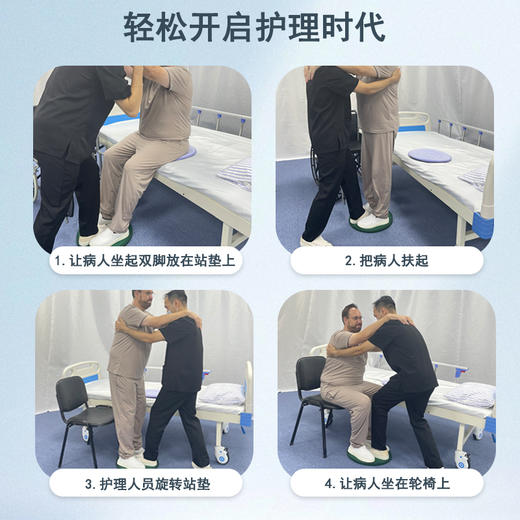 轻松开启护理时代

1. 让病人坐起双脚放在站垫上

2. 把病人扶起

3. 护理人员旋转站垫

4. 让病人坐在轮椅上