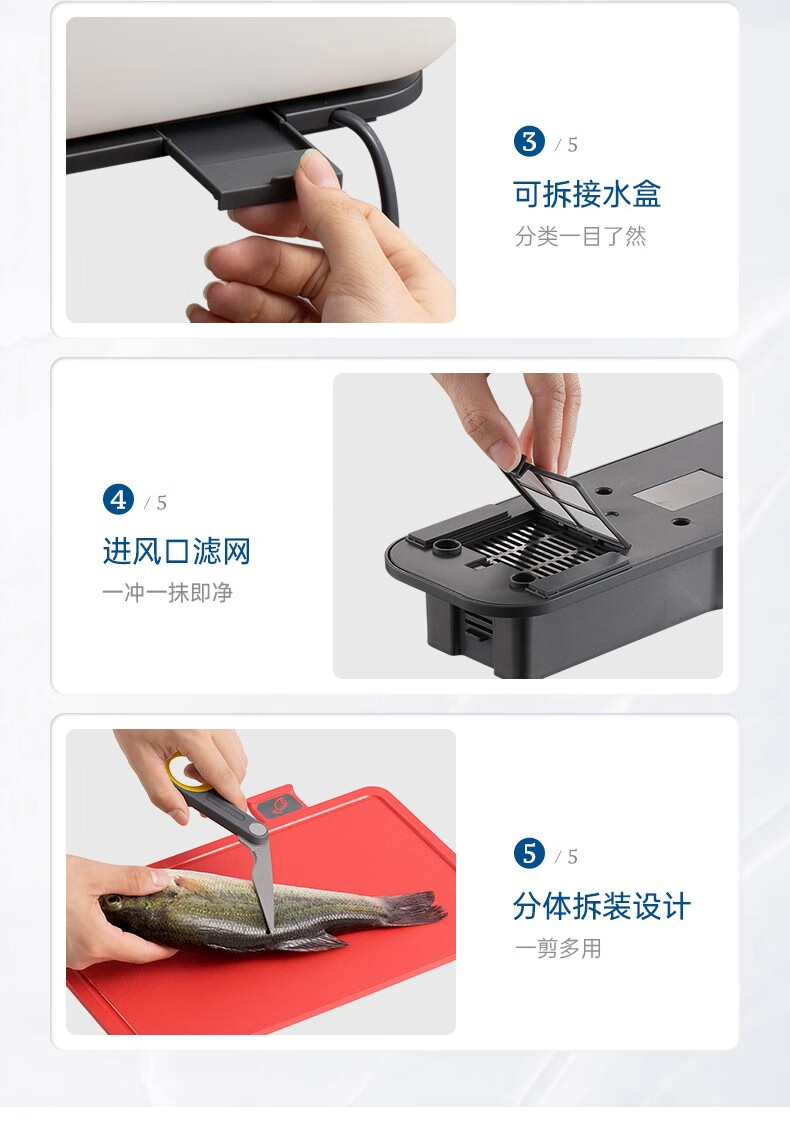 3 / 5

可拆接水盒

分类一目了然

4 / 5

进风口滤网

一冲一抹即净

5 / 5

分体拆装设计

一剪多用