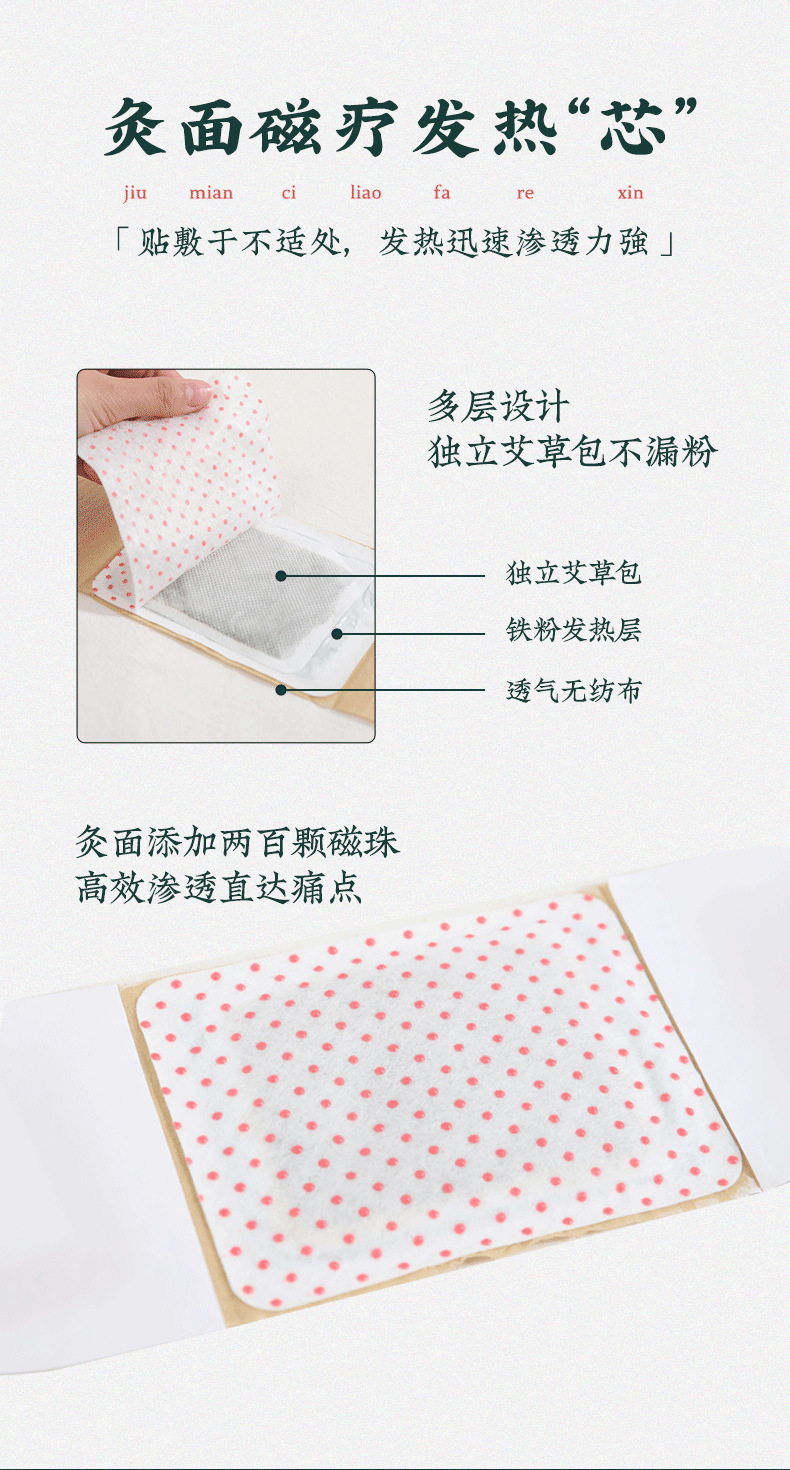 灸面磁疗发热“芯”

jiu mian ci liao fa re xin

「贴敷于不适处，发热迅速渗透力強」

多层设计
独立艾草包不漏粉

独立艾草包

铁粉发热层

透气无纺布

灸面添加两百颗磁珠
高效渗透直达痛点