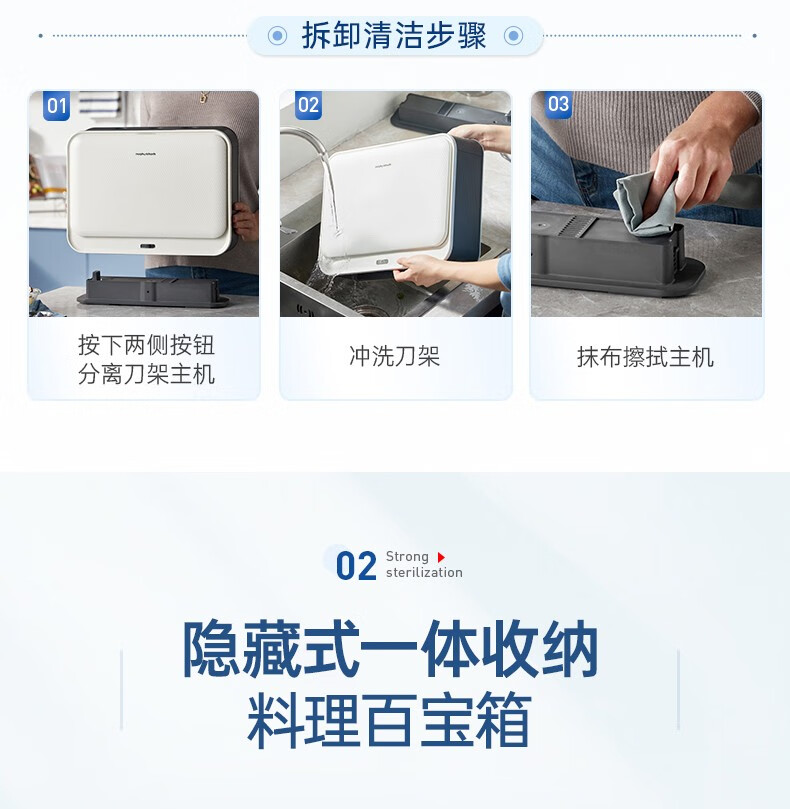 拆卸清洁步骤

01

按下两侧按钮
分离刀架主机

02

冲洗刀架

03

抹布擦拭主机

02 Strong sterilization

隐藏式一体收纳
料理百宝箱