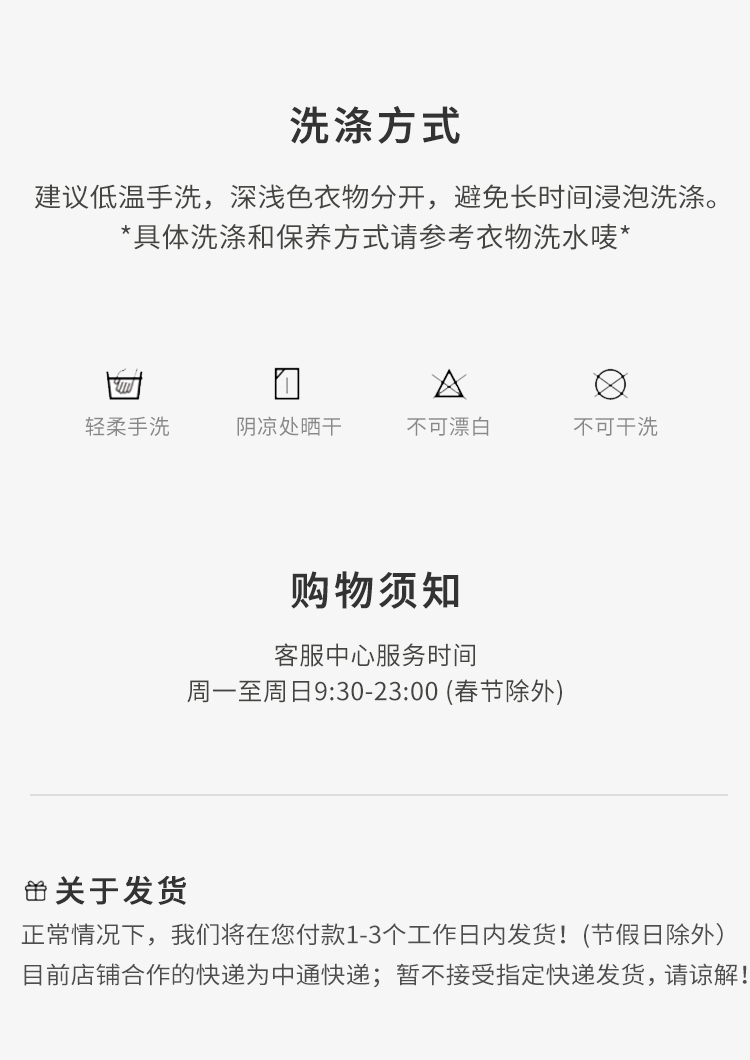 洗涤方式

建议低温手洗，深浅色衣物分开，避免长时间浸泡洗涤。
*具体洗涤和保养方式请参考衣物洗水唛*

轻柔手洗

阴凉处晒干

不可漂白

不可干洗

购物须知

客服中心服务时间
周一至周日9:30-23:00 (春节除外)

关于发货

正常情况下，我们将在您付款1-3个工作日内发货！(节假日除外)
目前店铺合作的快递为中通快递；暂不接受指定快递发货，请谅解！