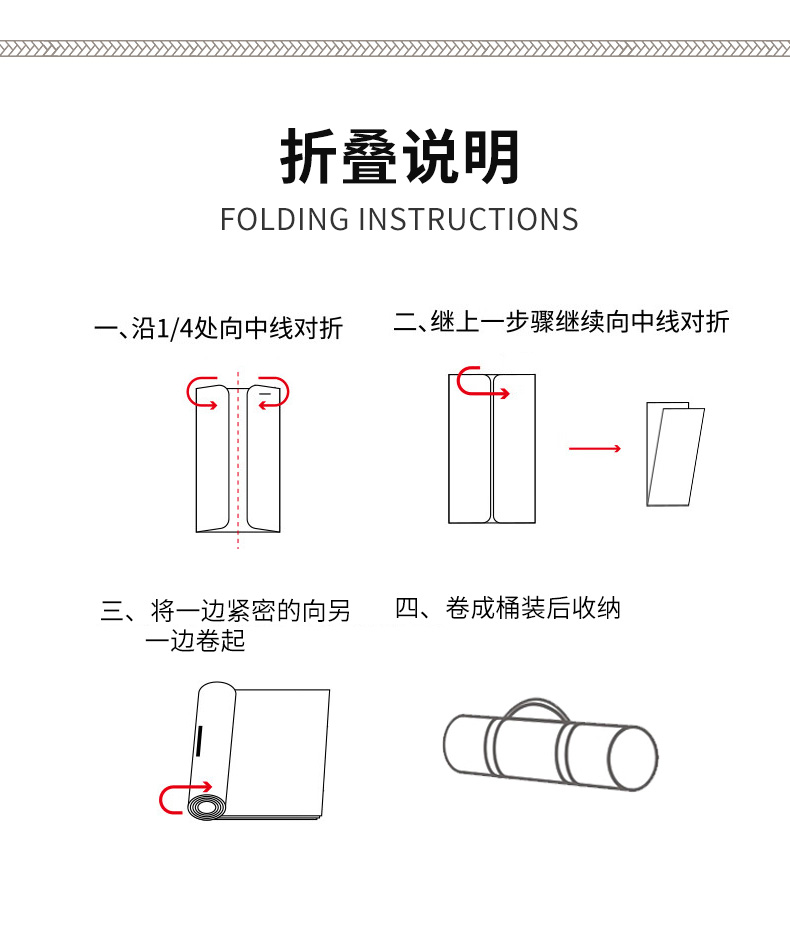 折叠说明
FOLDING INSTRUCTIONS

一、沿1/4处向中线对折

二、继上一步骤继续向中线对折

三、将一边紧密的向另一边卷起

四、卷成桶装后收纳