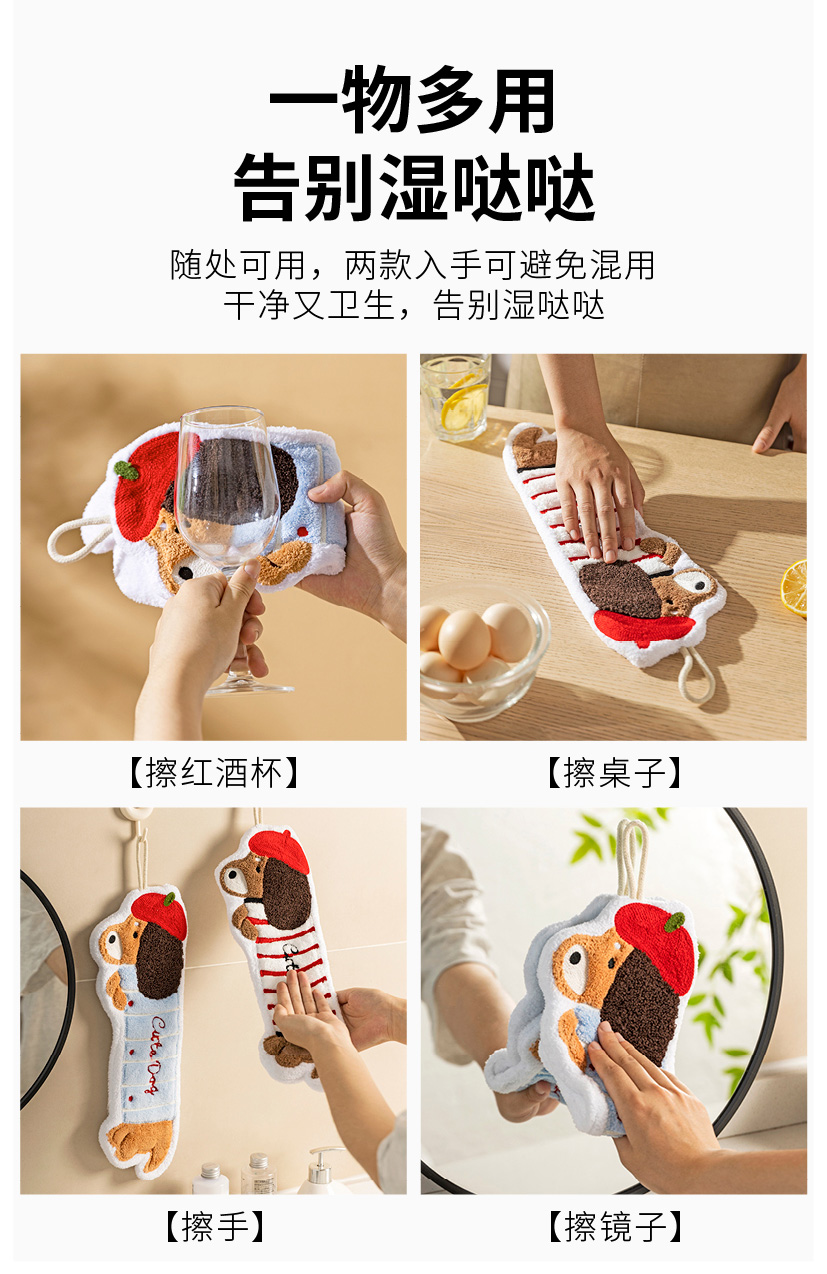 一物多用
告别湿哒哒

随处可用，两款入手可避免混用
干净又卫生，告别湿哒哒

【擦红酒杯】

【擦桌子】

Cute Dog

【擦手】

【擦镜子】