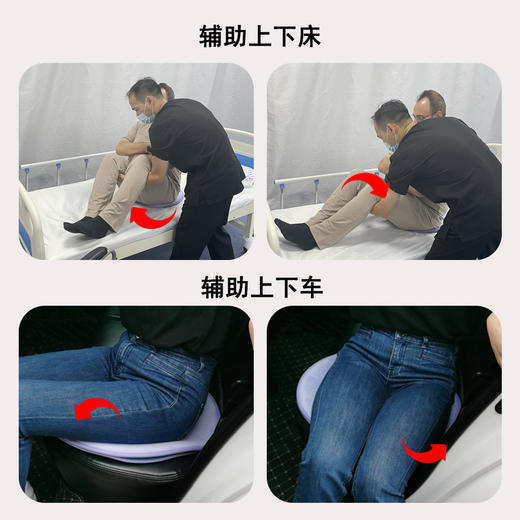 辅助上下床

辅助上下车